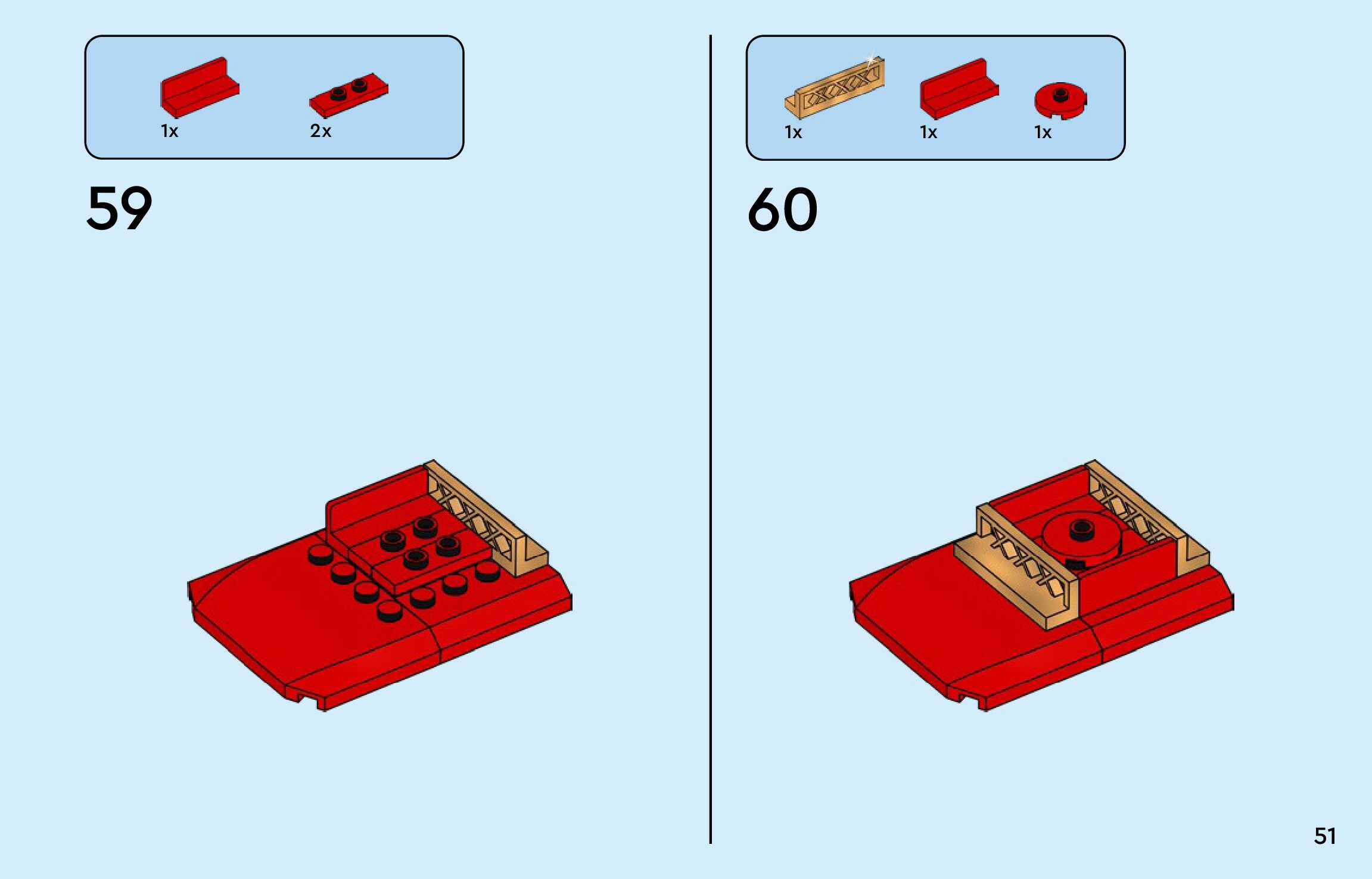 1x 2x

59

1x 1x 1x

60

51