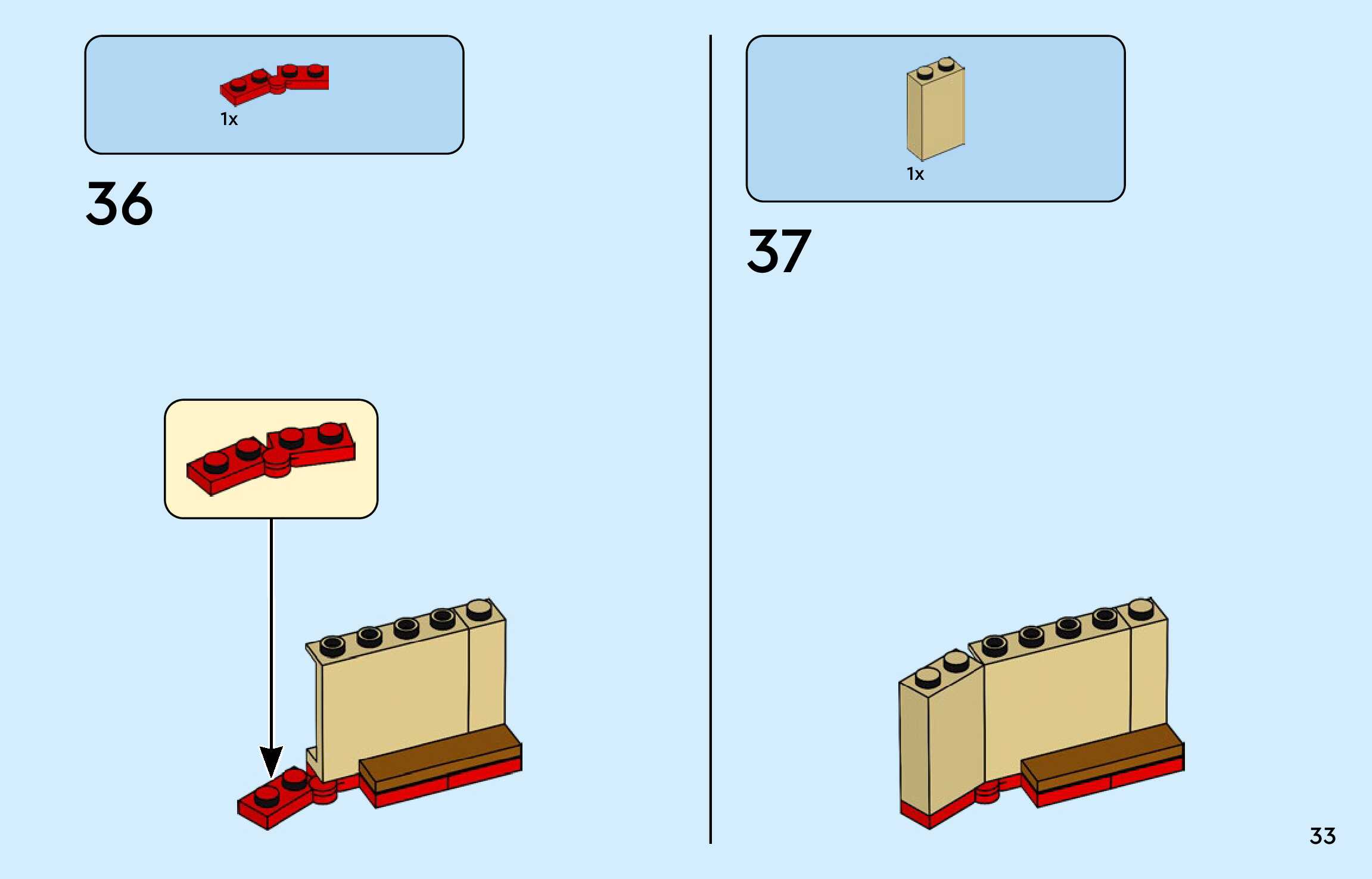 1x

36

1x

37

33