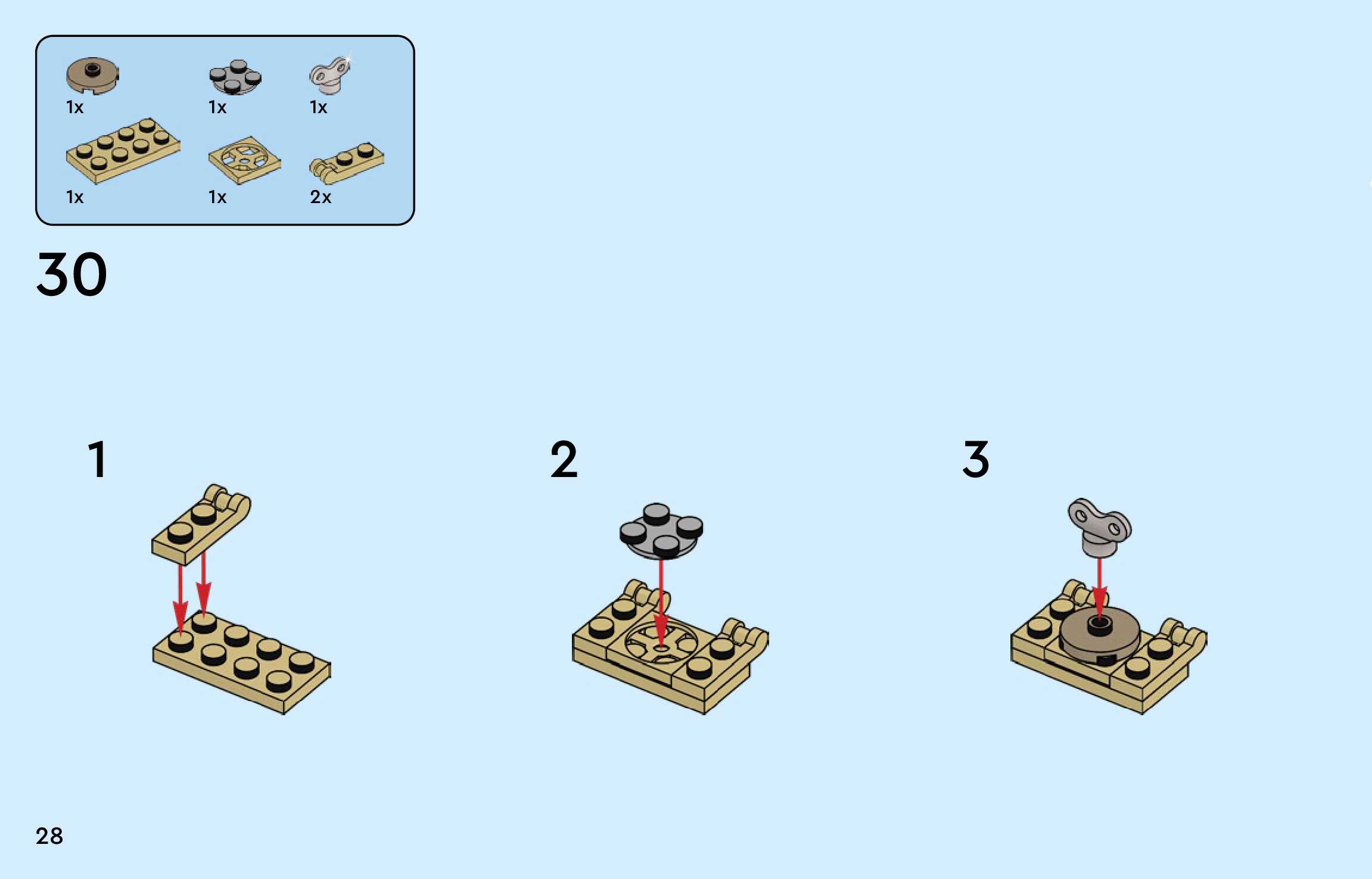 1x 1x 1x

1x 1x 2x

30

1

2

3

28