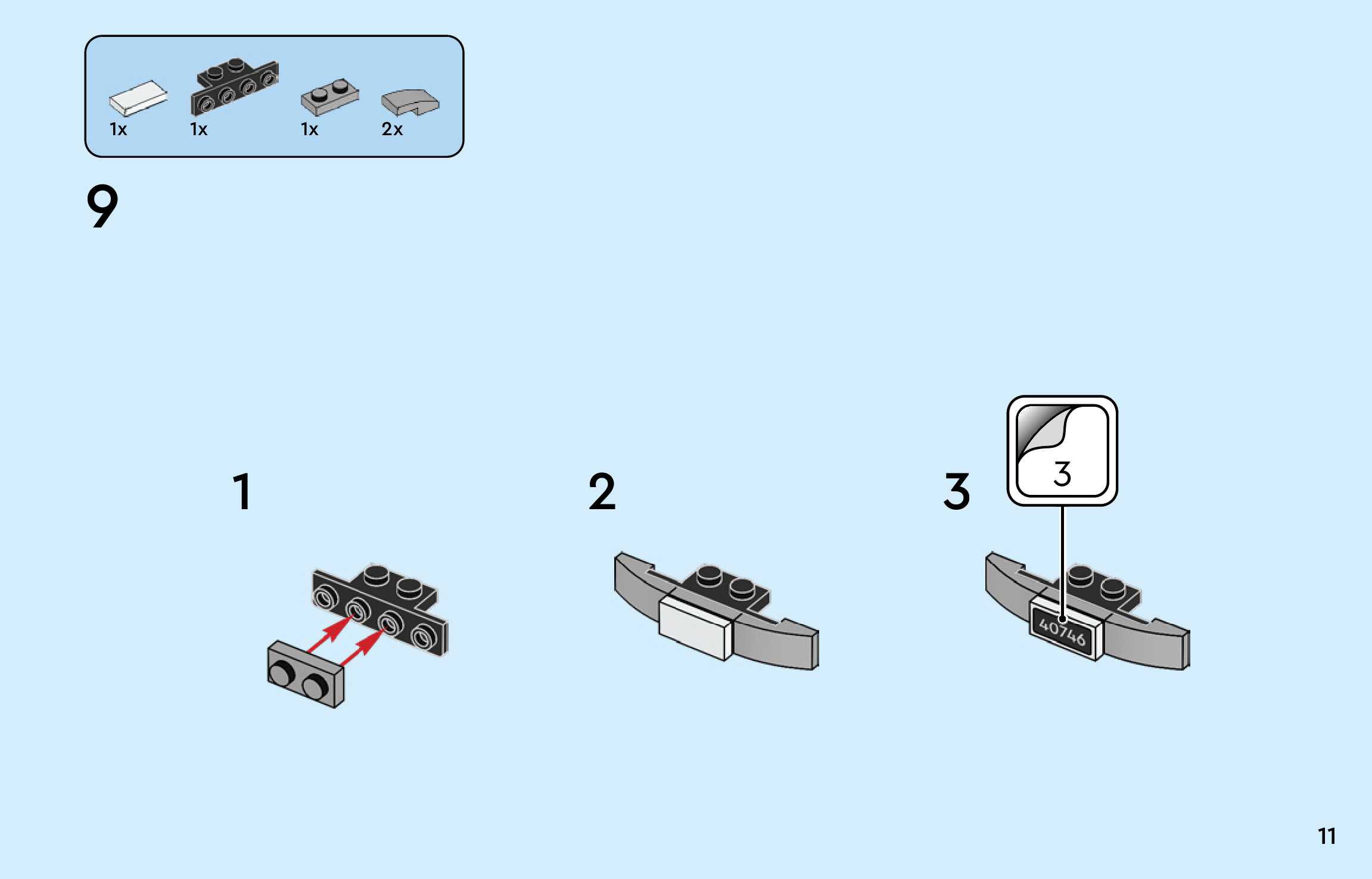 1x 1x 1x 2x

9

1

2

3

3

40746

11