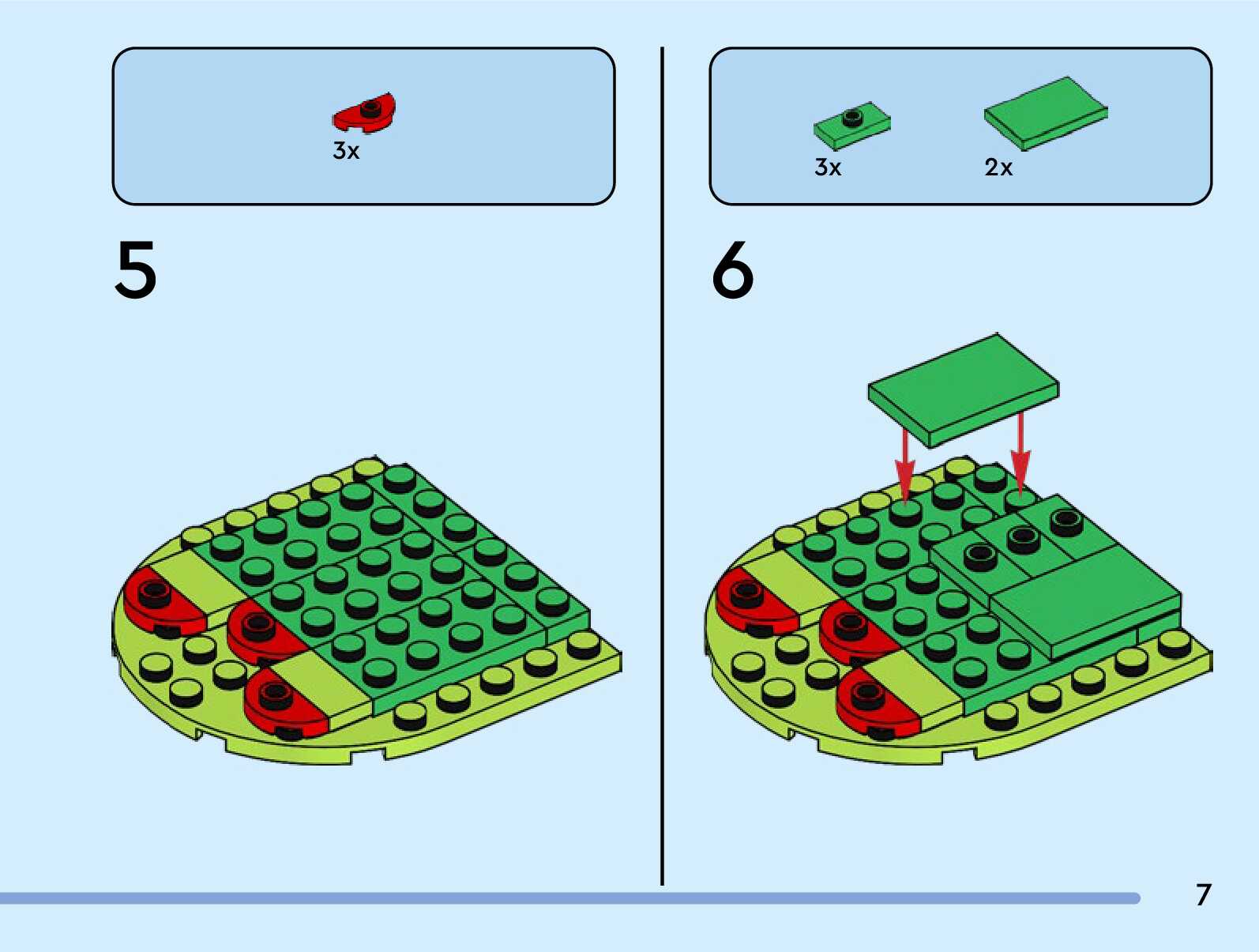 3x

5

3x

2x

6

7