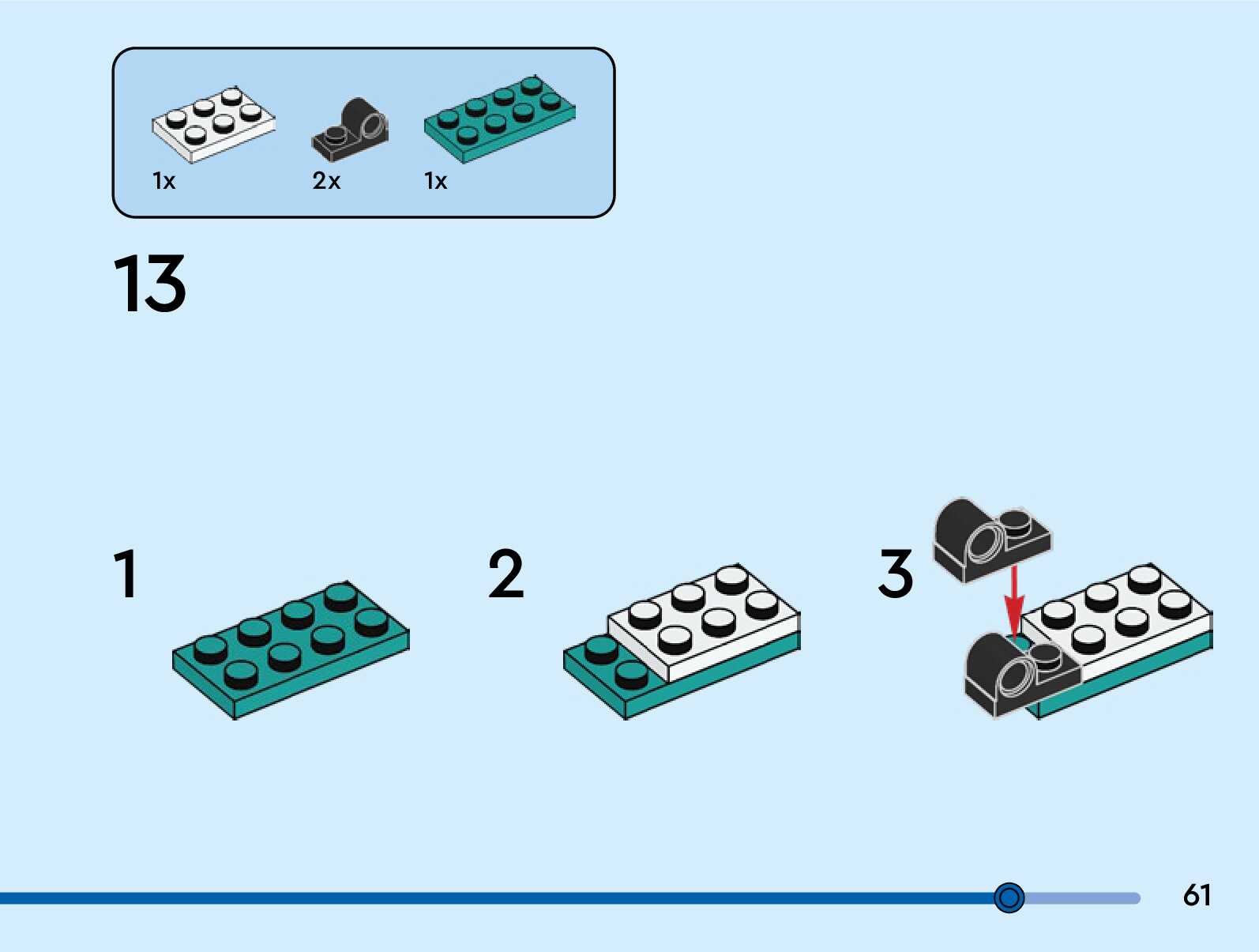 1x
2x
1x

13

1

2

3

61