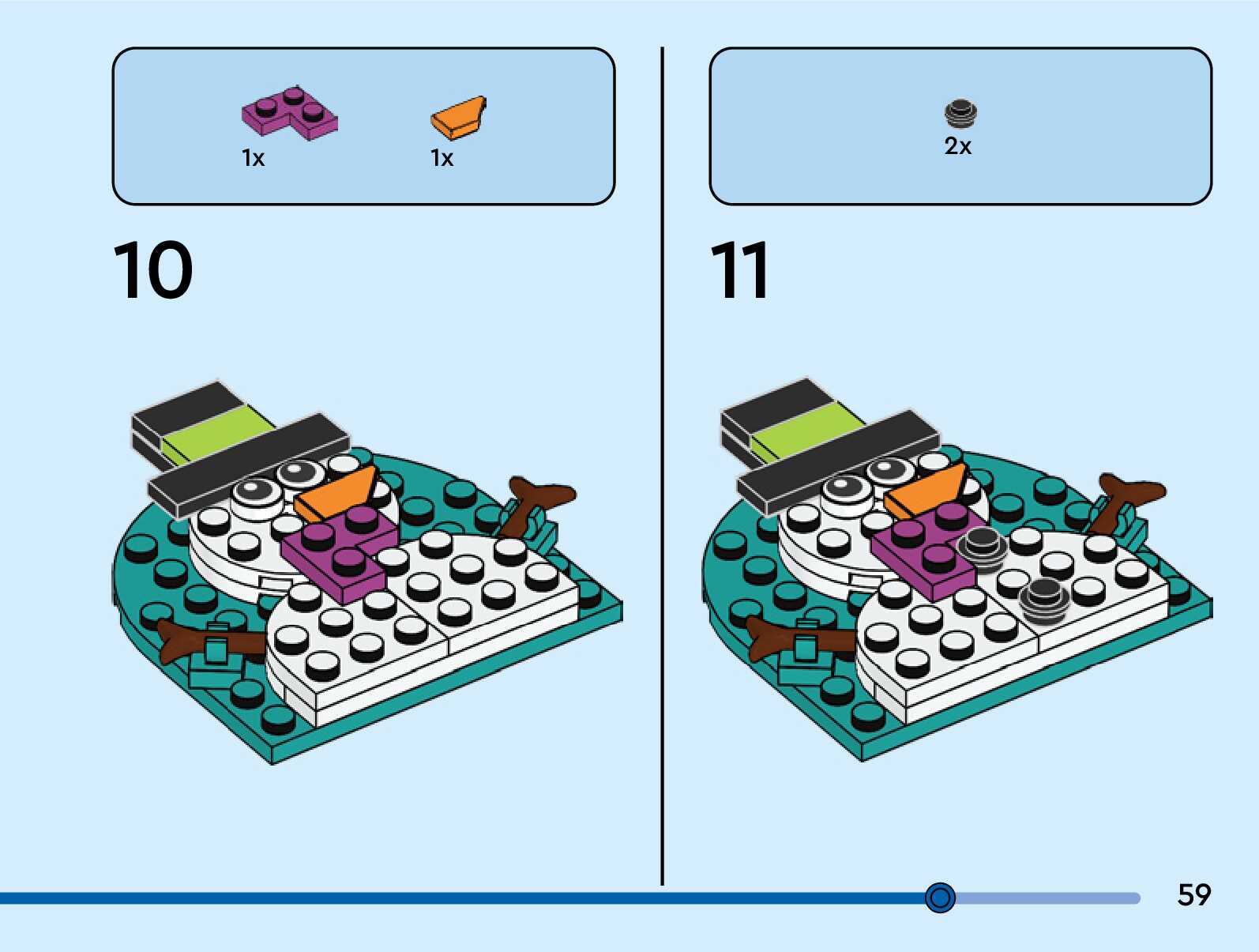 1x 1x

10

2x

11

59