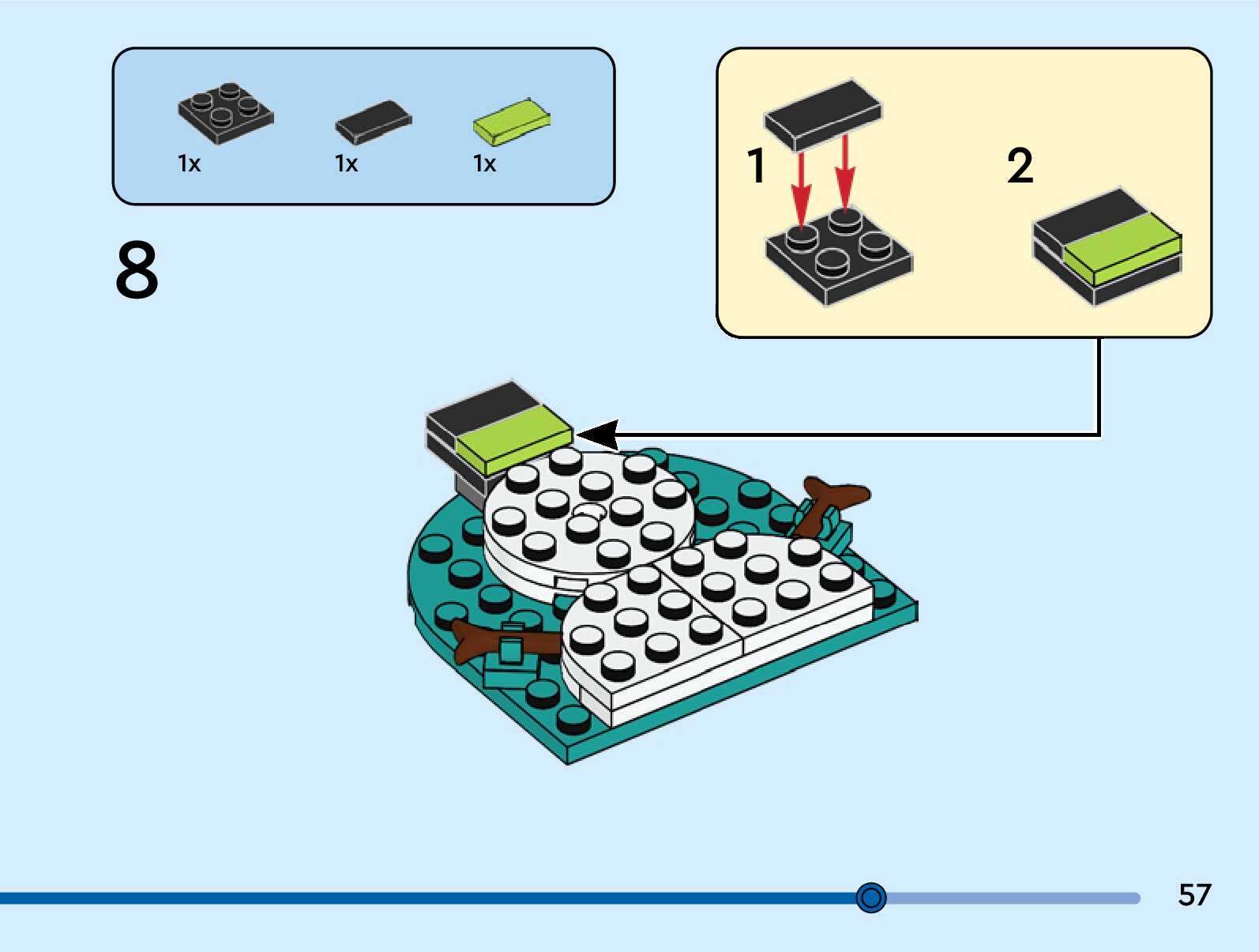 1x
1x
1x

8

1
2

57