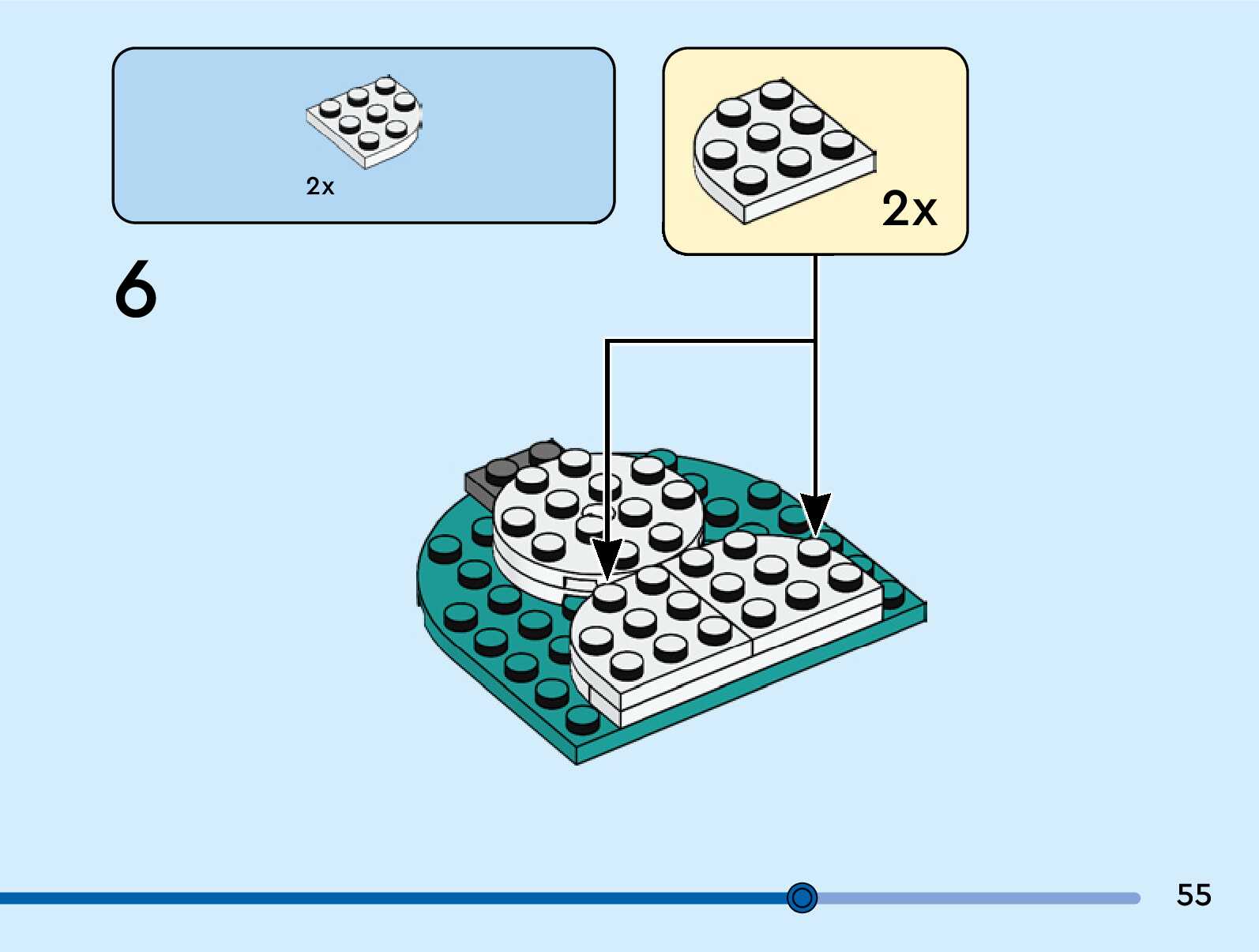 2x

2x

6

55