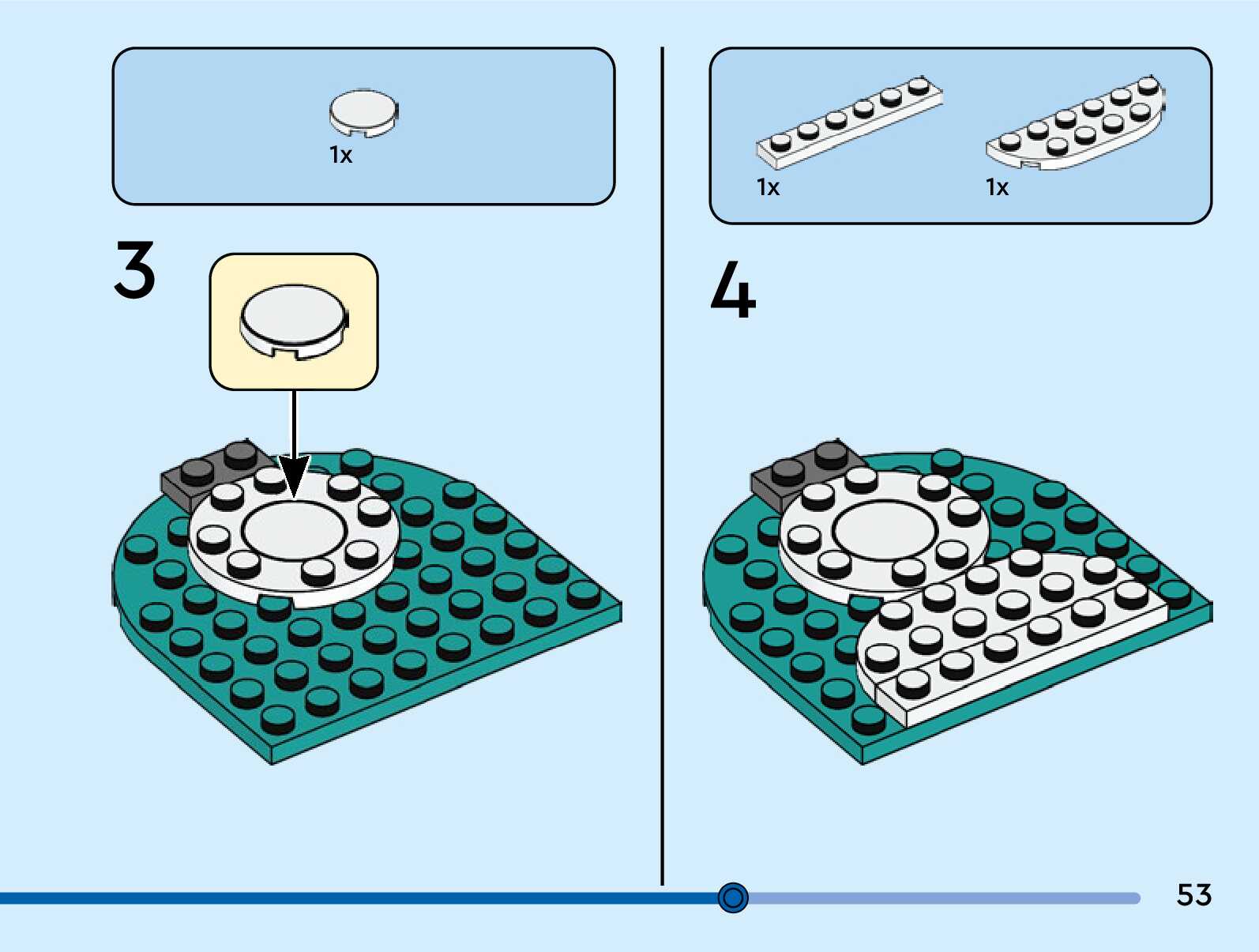 1x

3

1x

1x

4

53