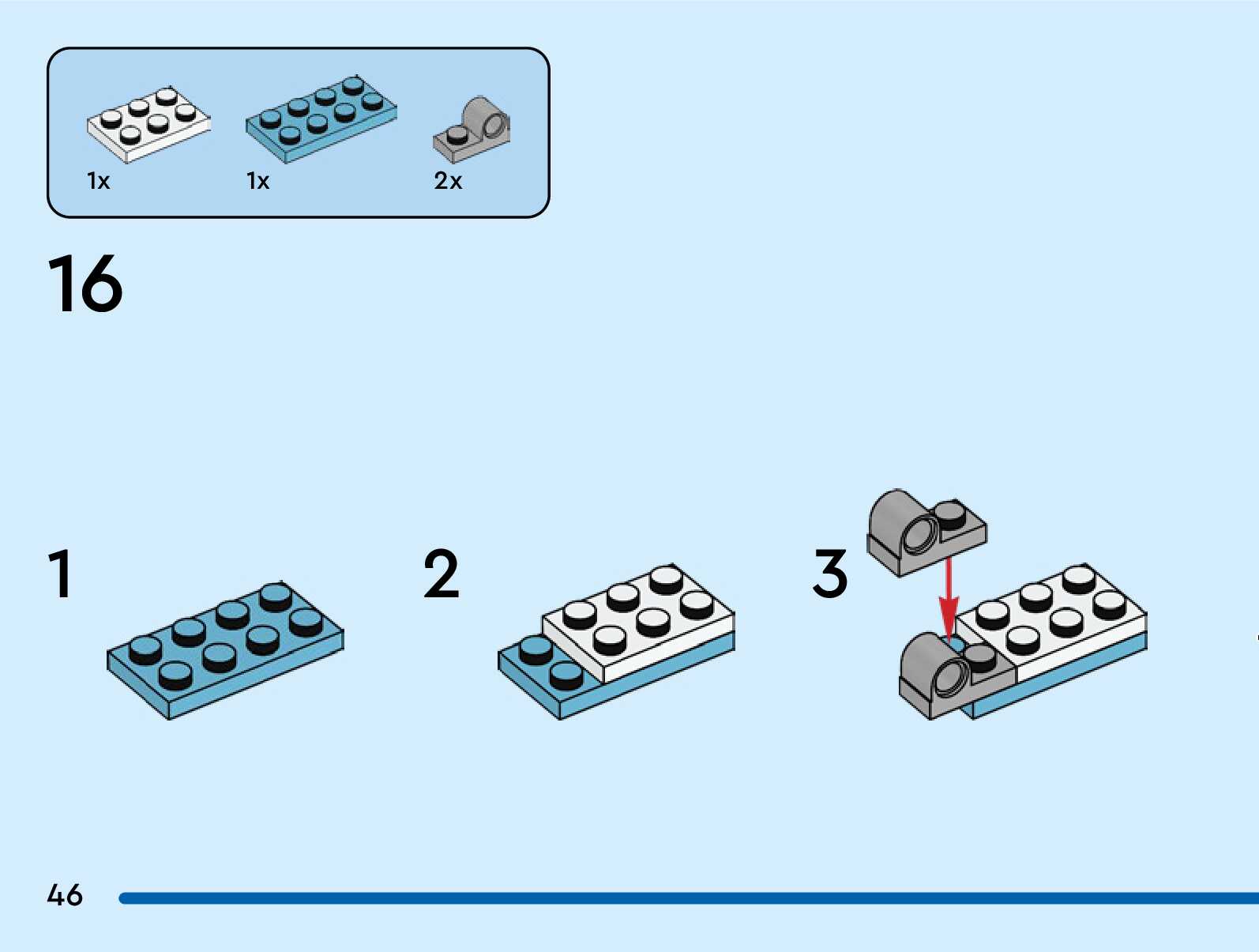 1x
1x
2x

16

1

2

3

46