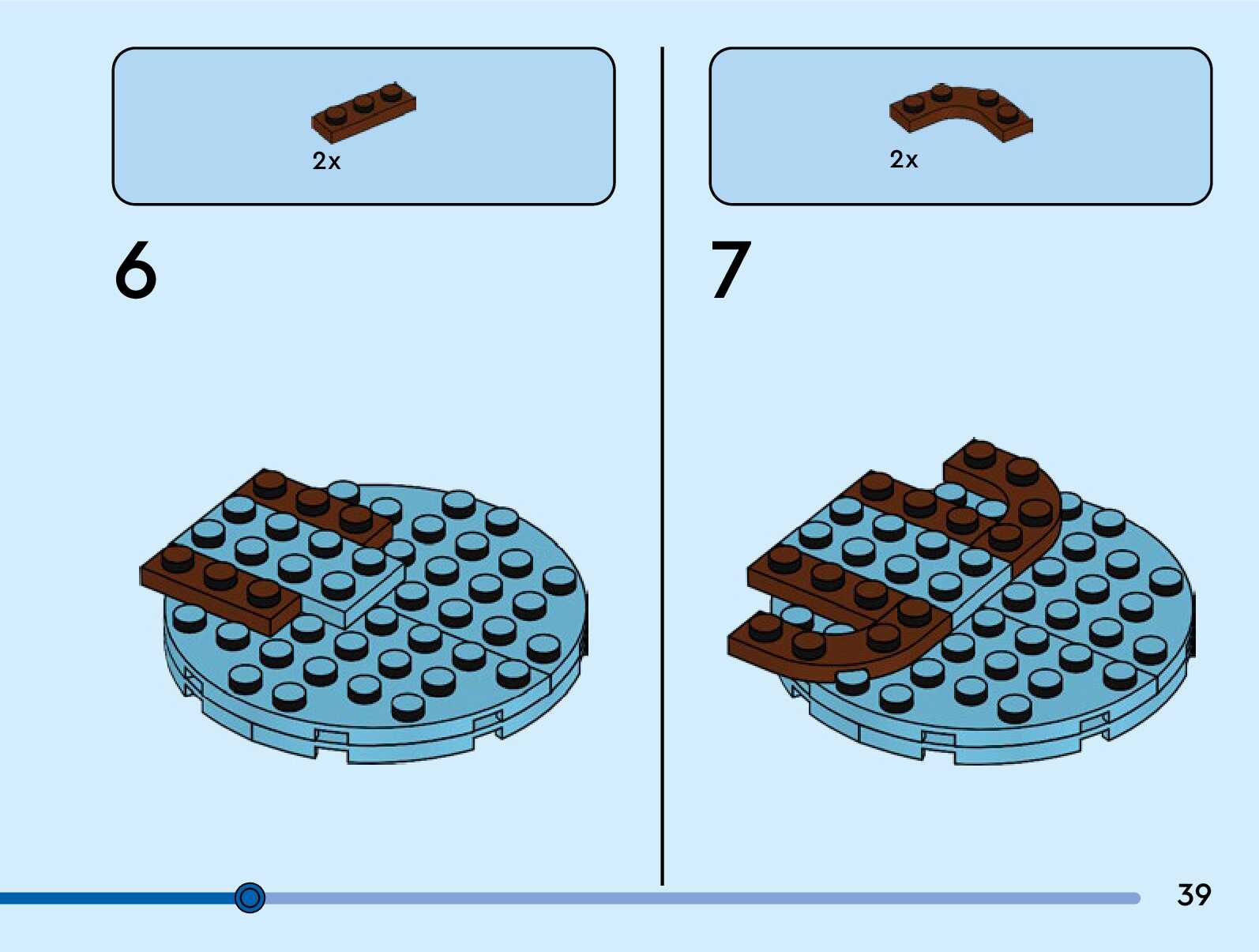 2x

6

2x

7

39