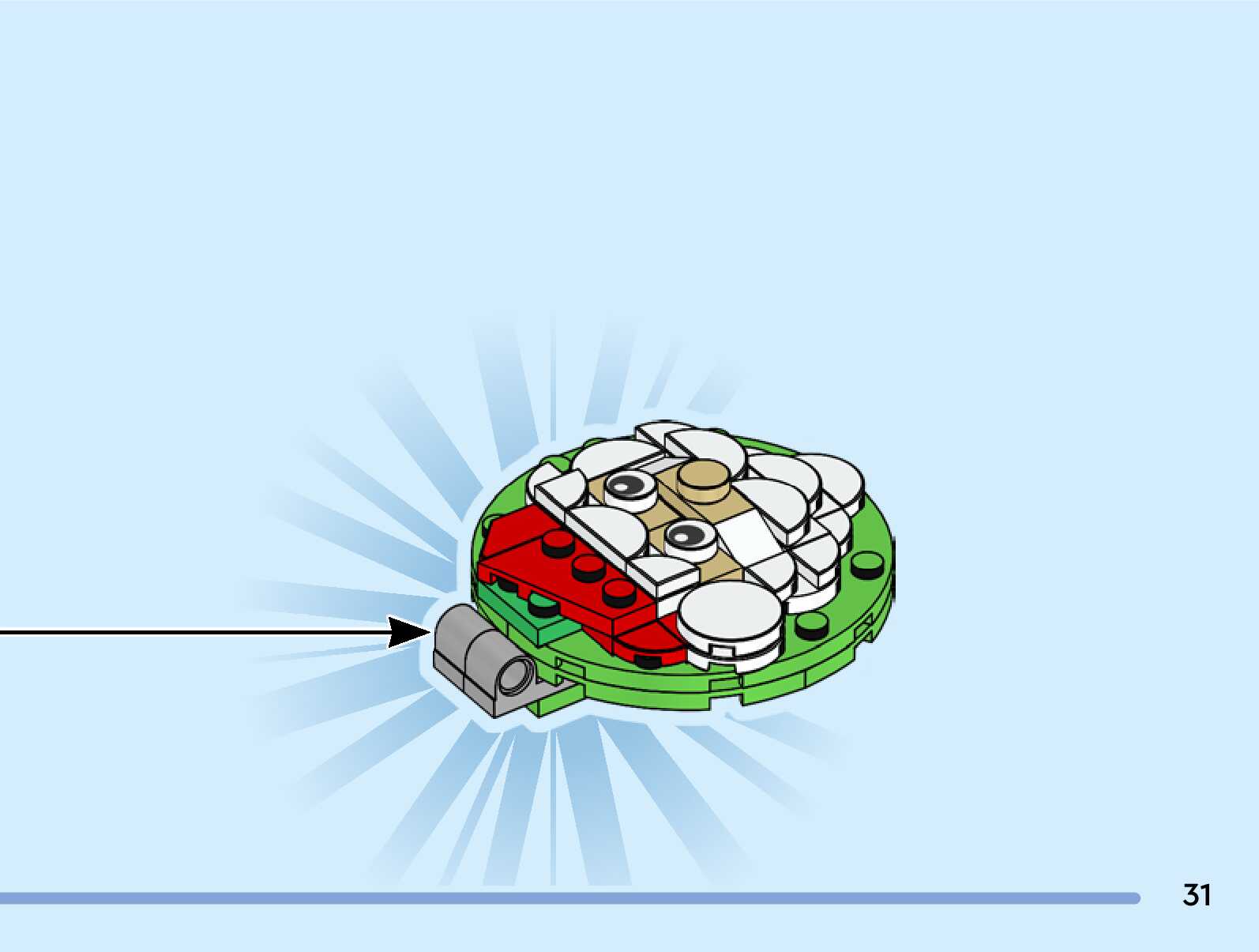 31