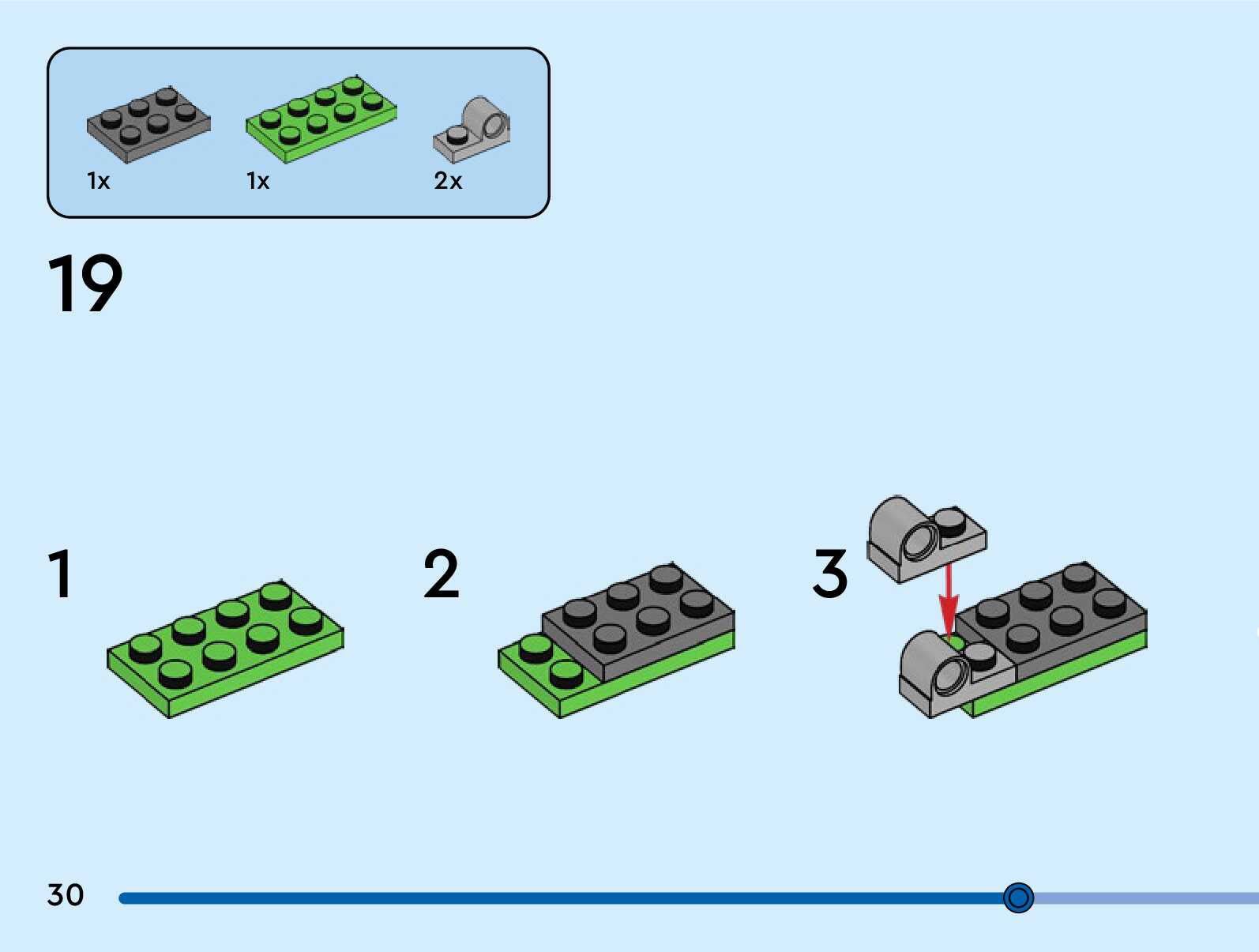 1x
1x
2x

19

1

2

3

30