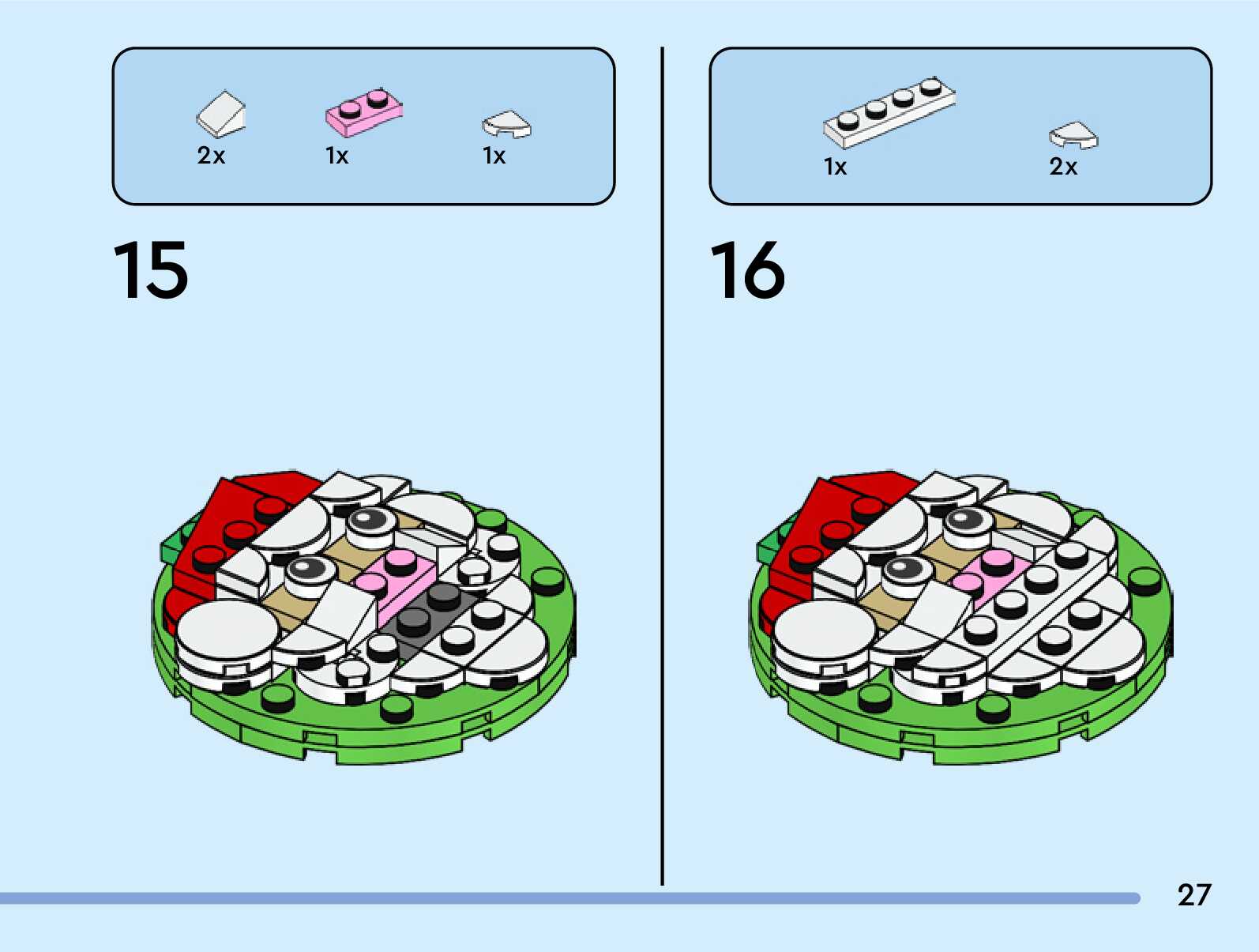 2x 1x 1x

15

1x 2x

16

27