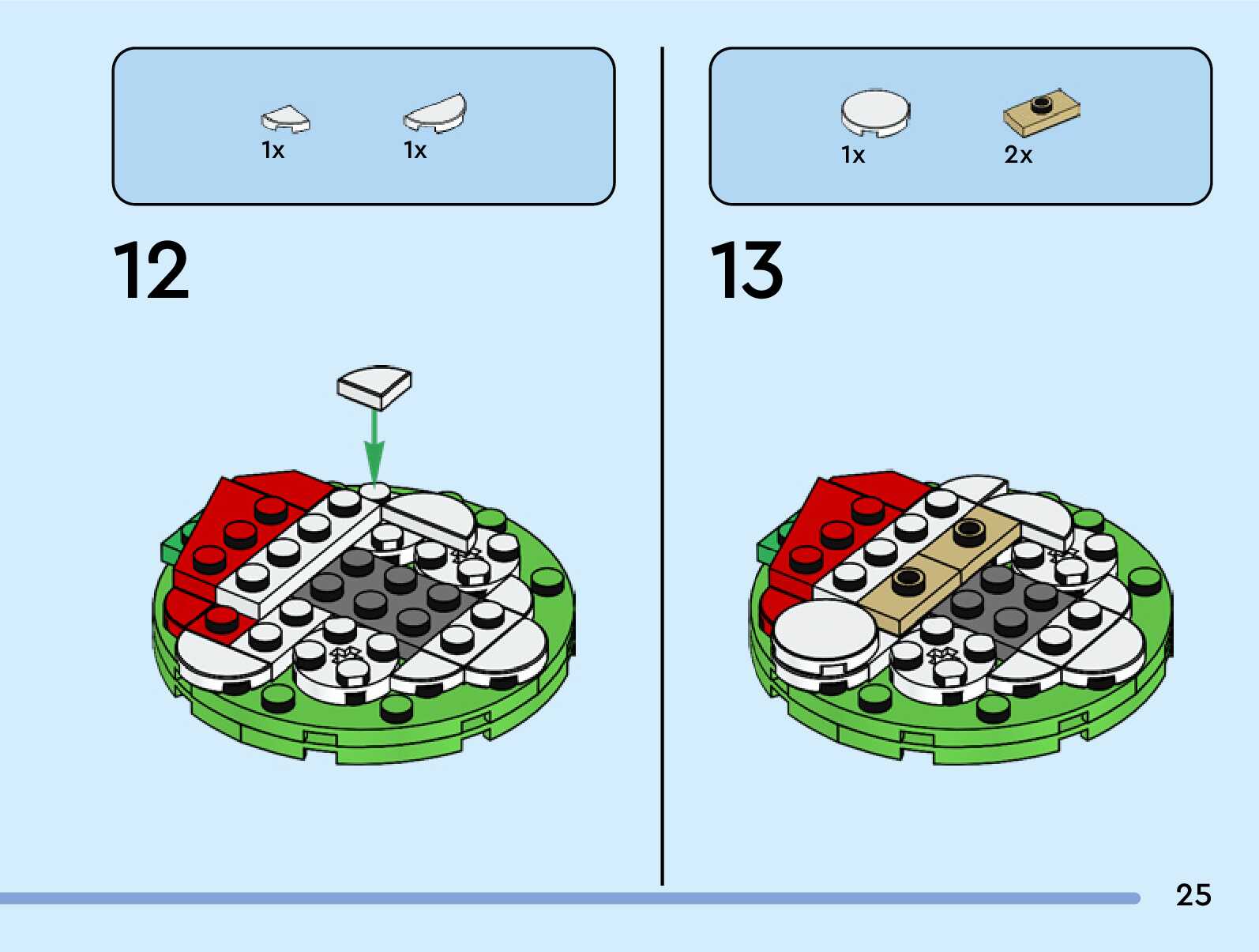 1x 1x

12

1x 2x

13

25