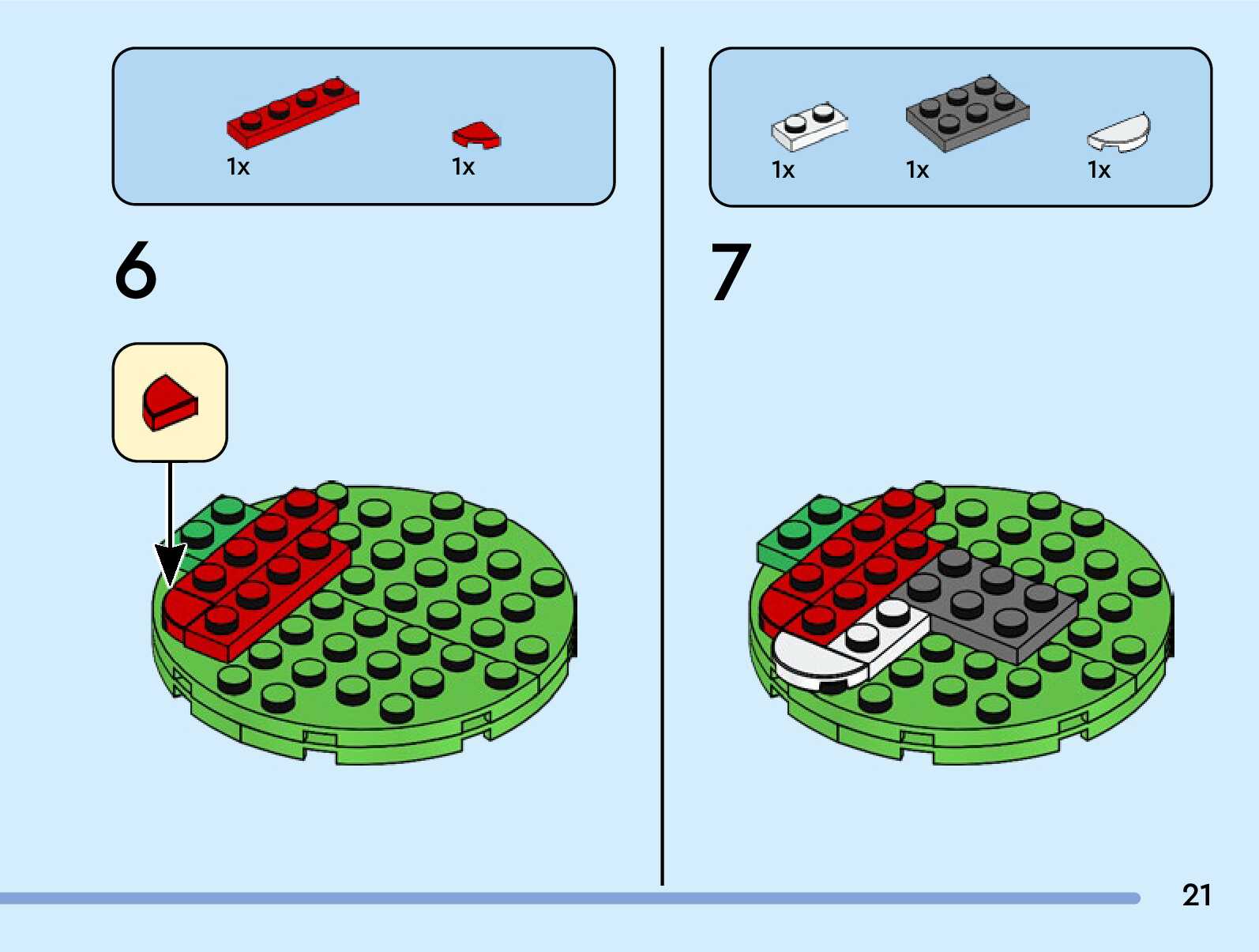 1x 1x

6

1x 1x 1x

7

21