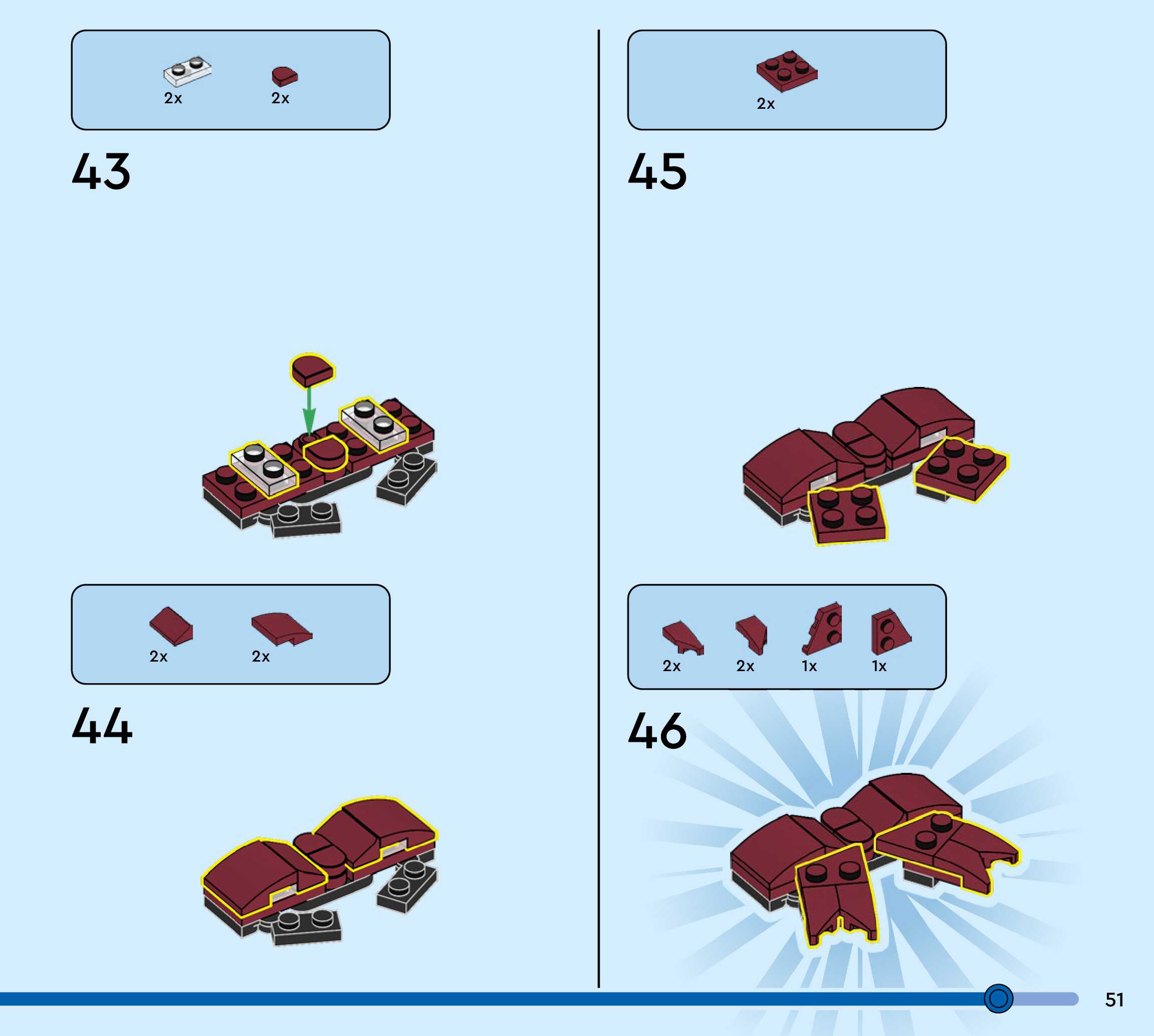 2x 2x

43

2x 2x

44

2x

45

2x 2x 1x 1x

46

51