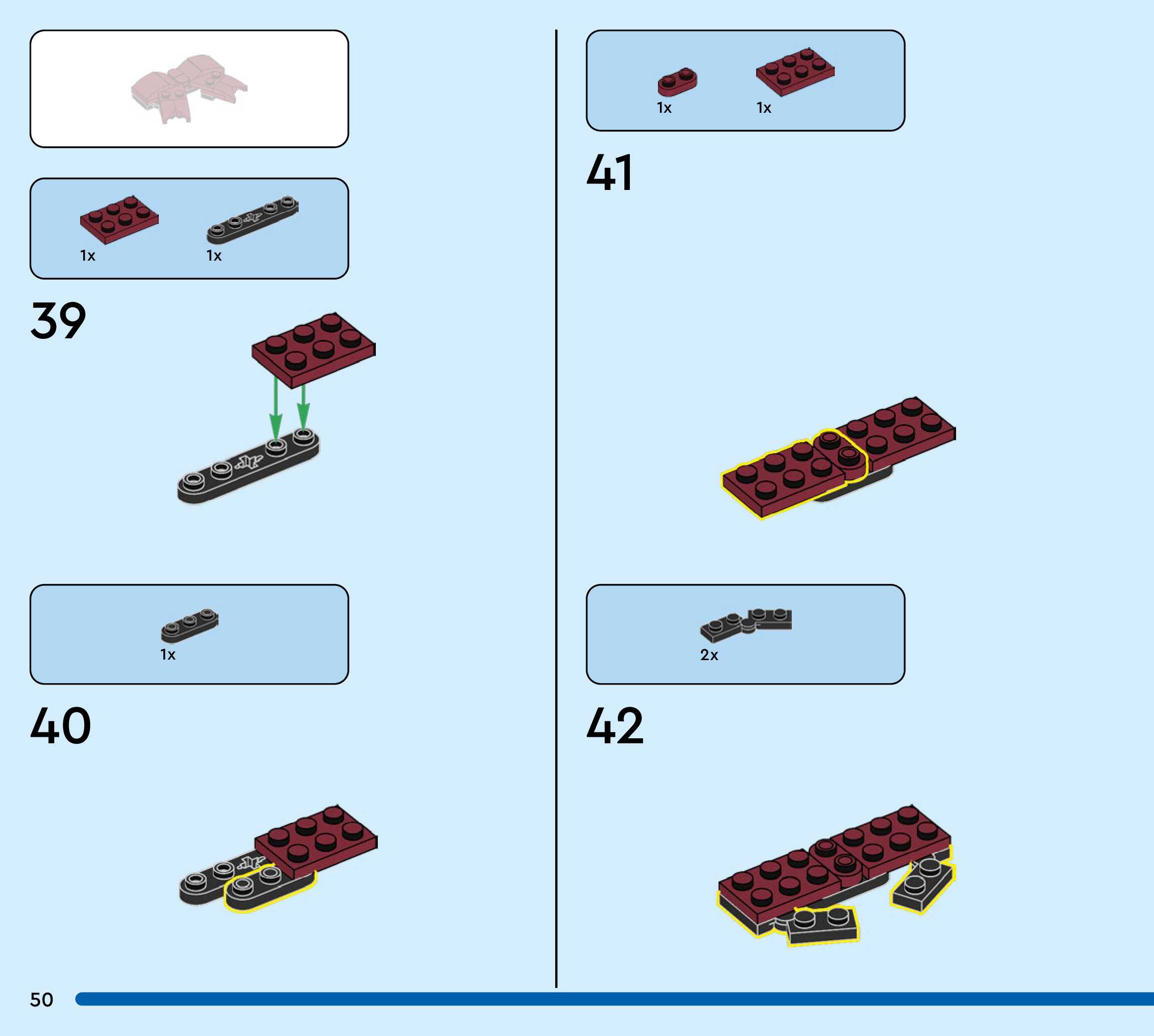 1x

1x

39

1x

40

1x

1x

41

2x

42

50