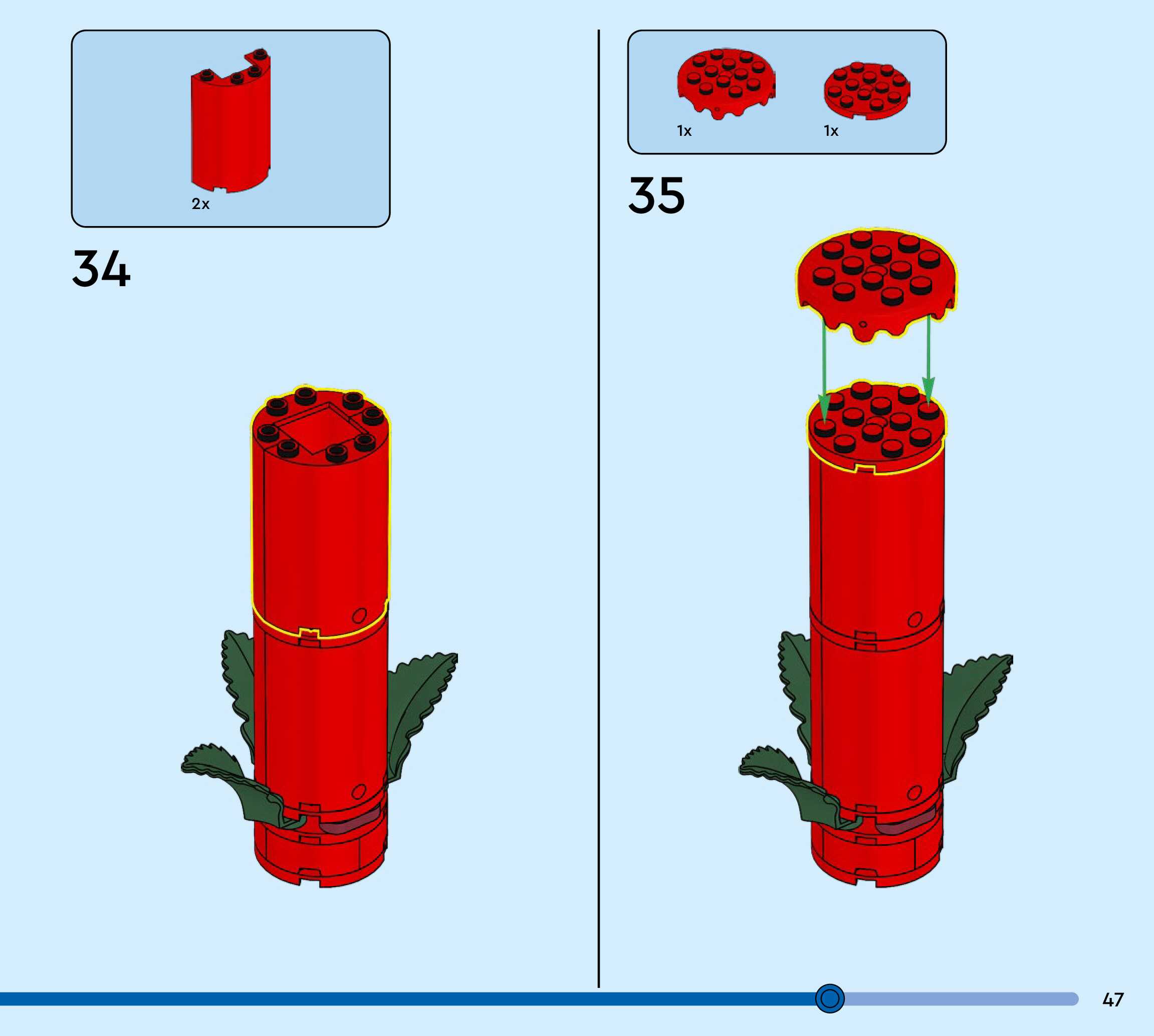 2x

34

1x

1x

35

47