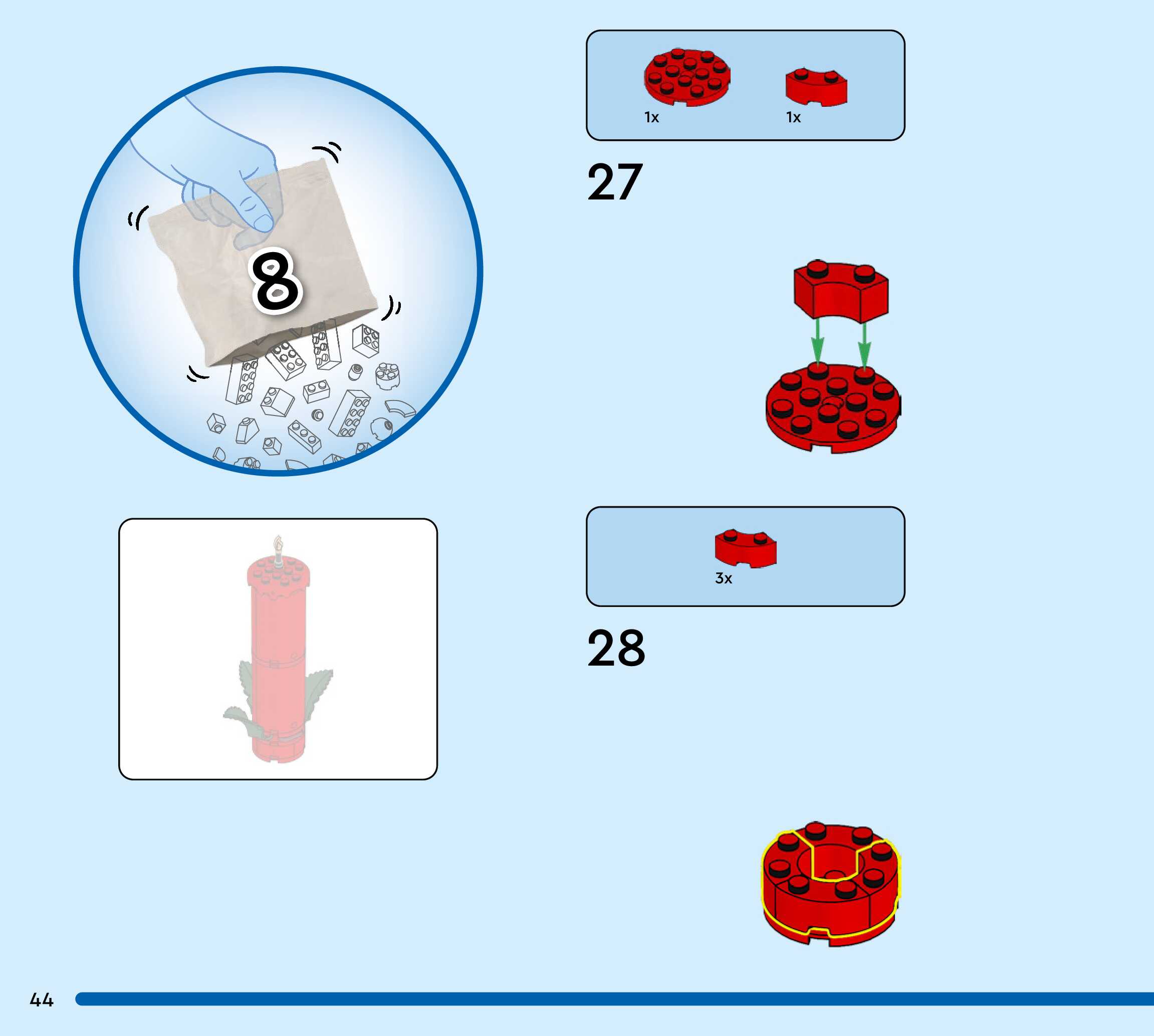 8

1x

1x

27

3x

28

44