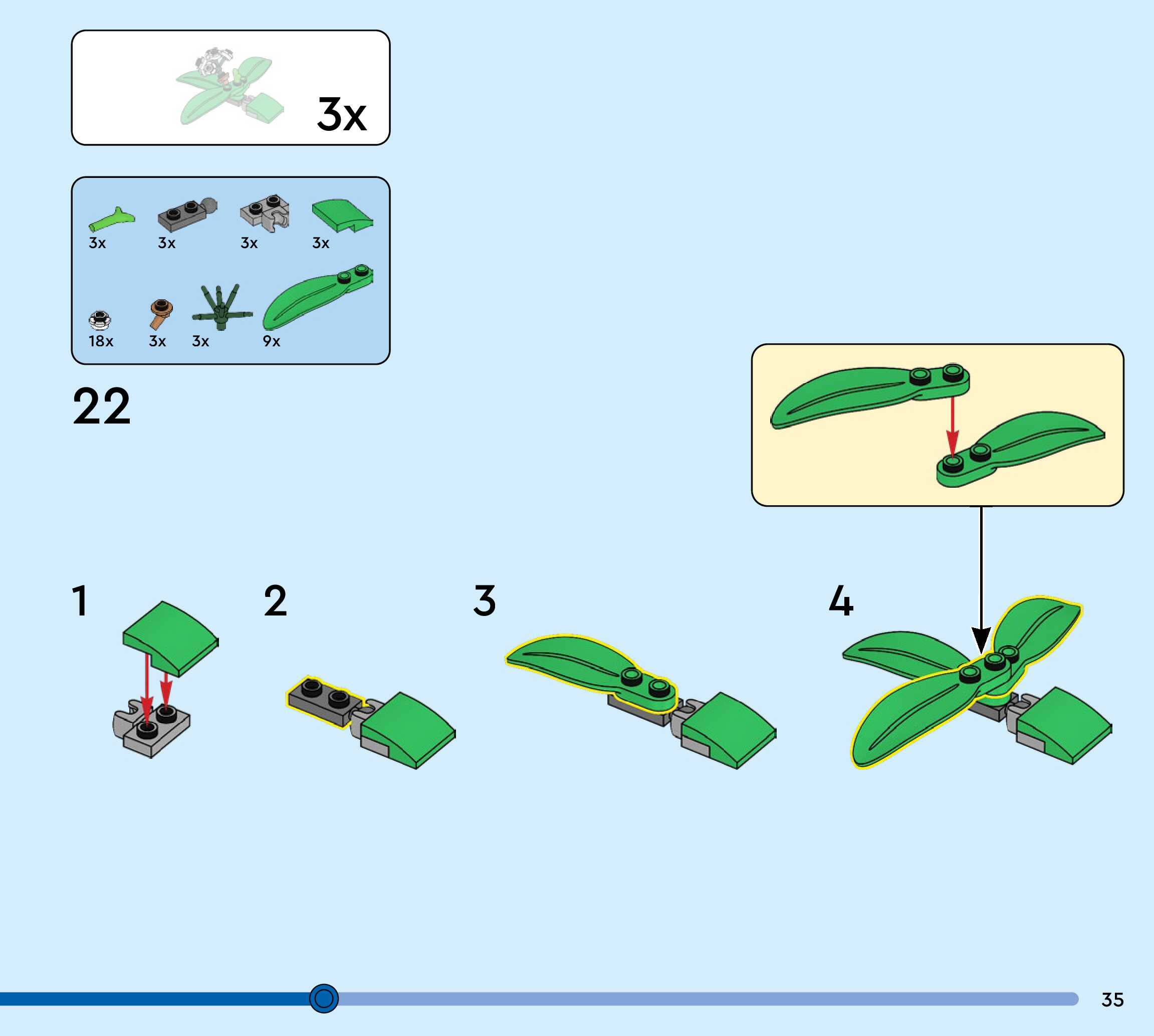 3x

3x
3x
3x
3x
18x
3x
3x
9x

22

1
2
3
4

35