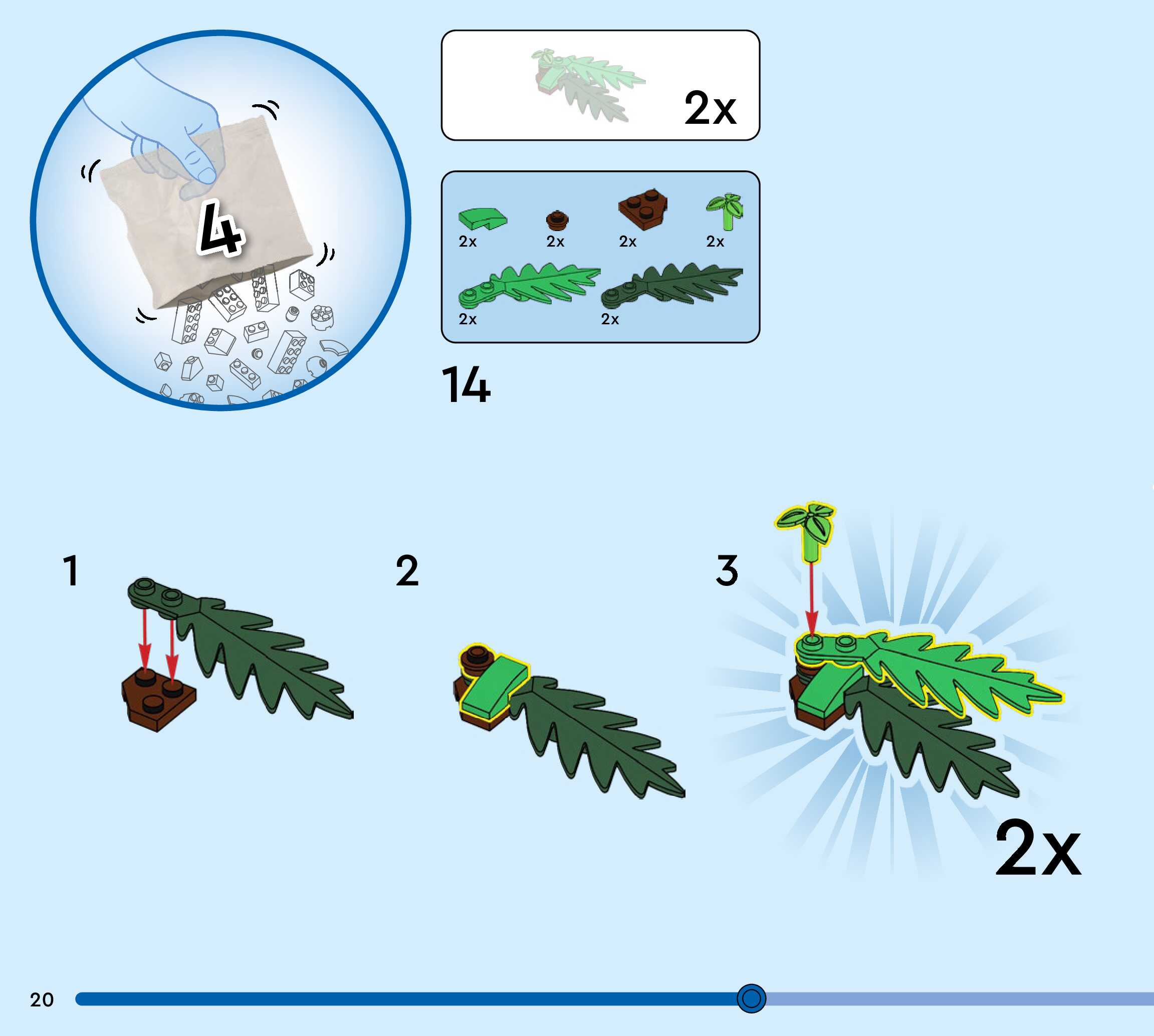 4

2x

2x 2x 2x 2x

2x 2x

14

1

2

3

2x

20