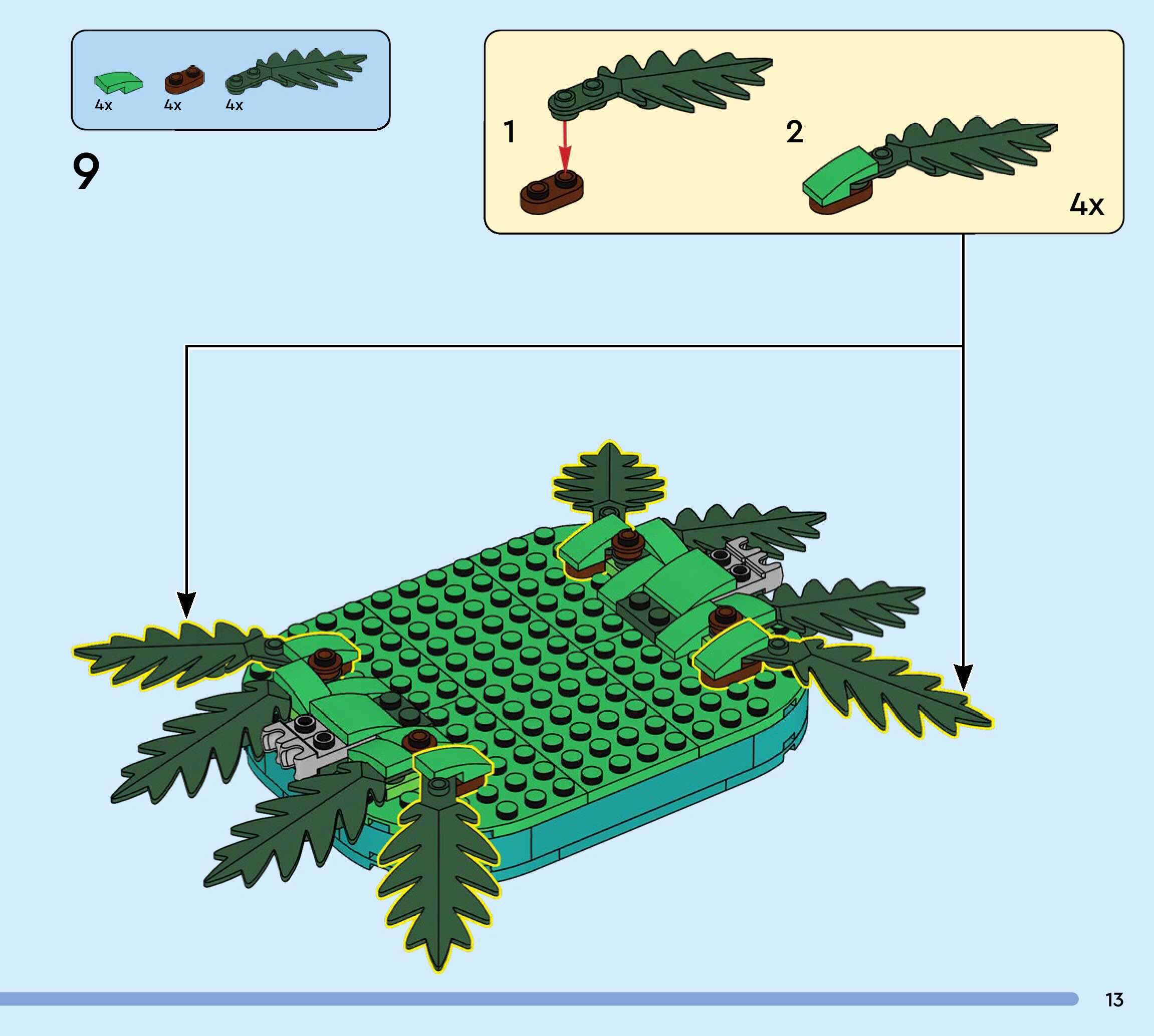 4x 4x 4x

9

1

2

4x

13