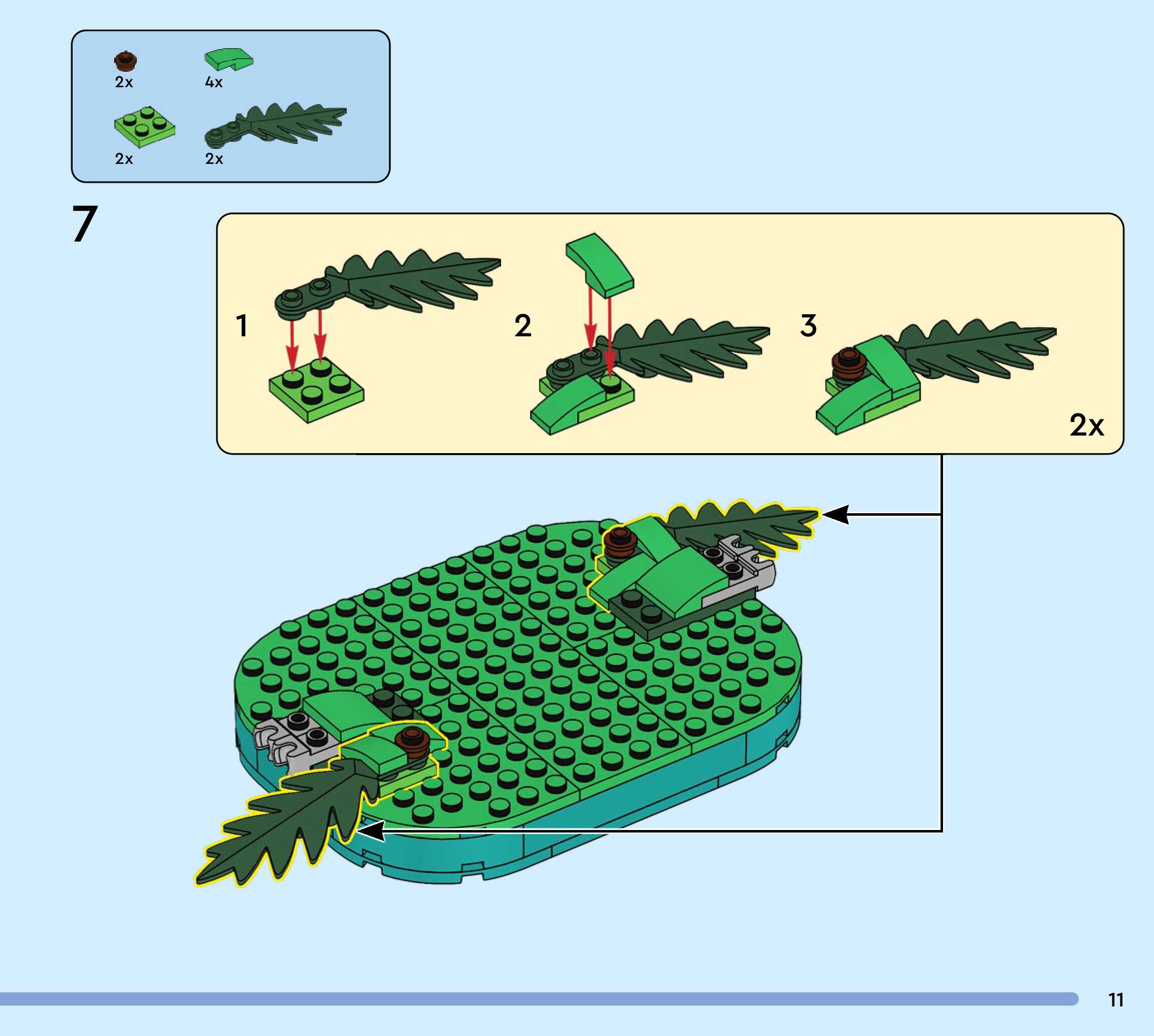 2x
4x
2x
2x

7

1
2
3
2x

11