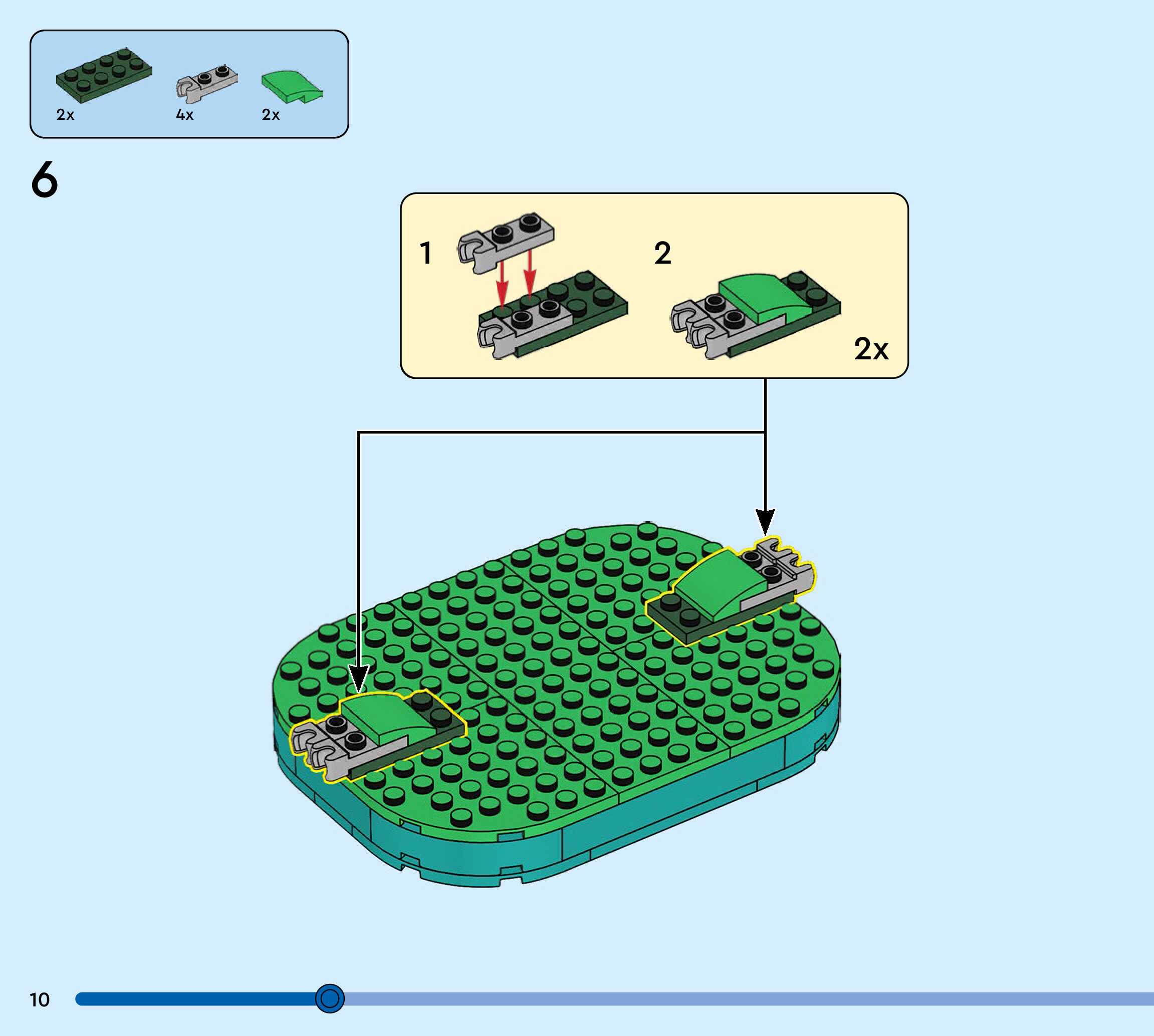 2x
4x
2x

6

1
2
2x

10