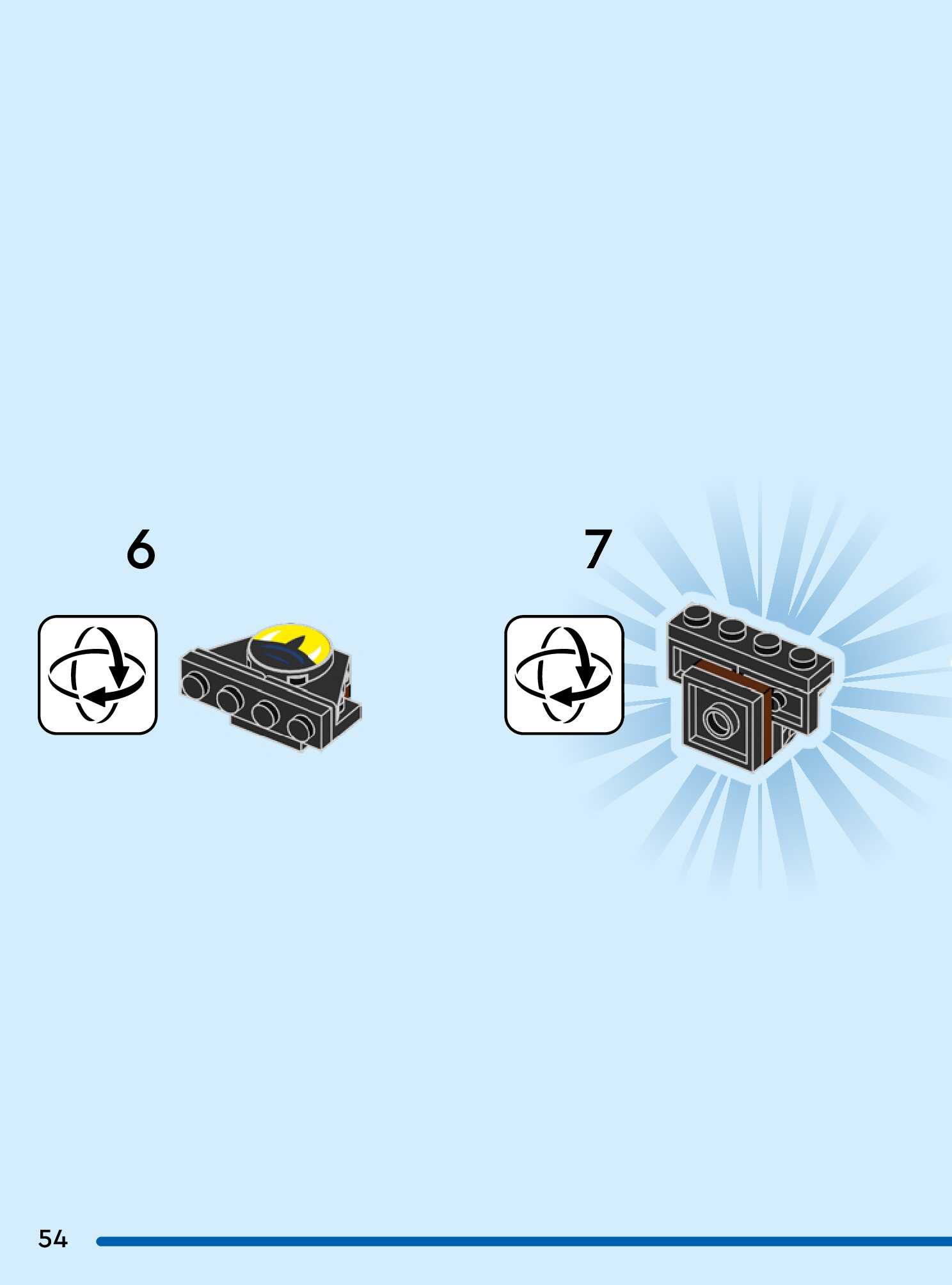 6

7

54