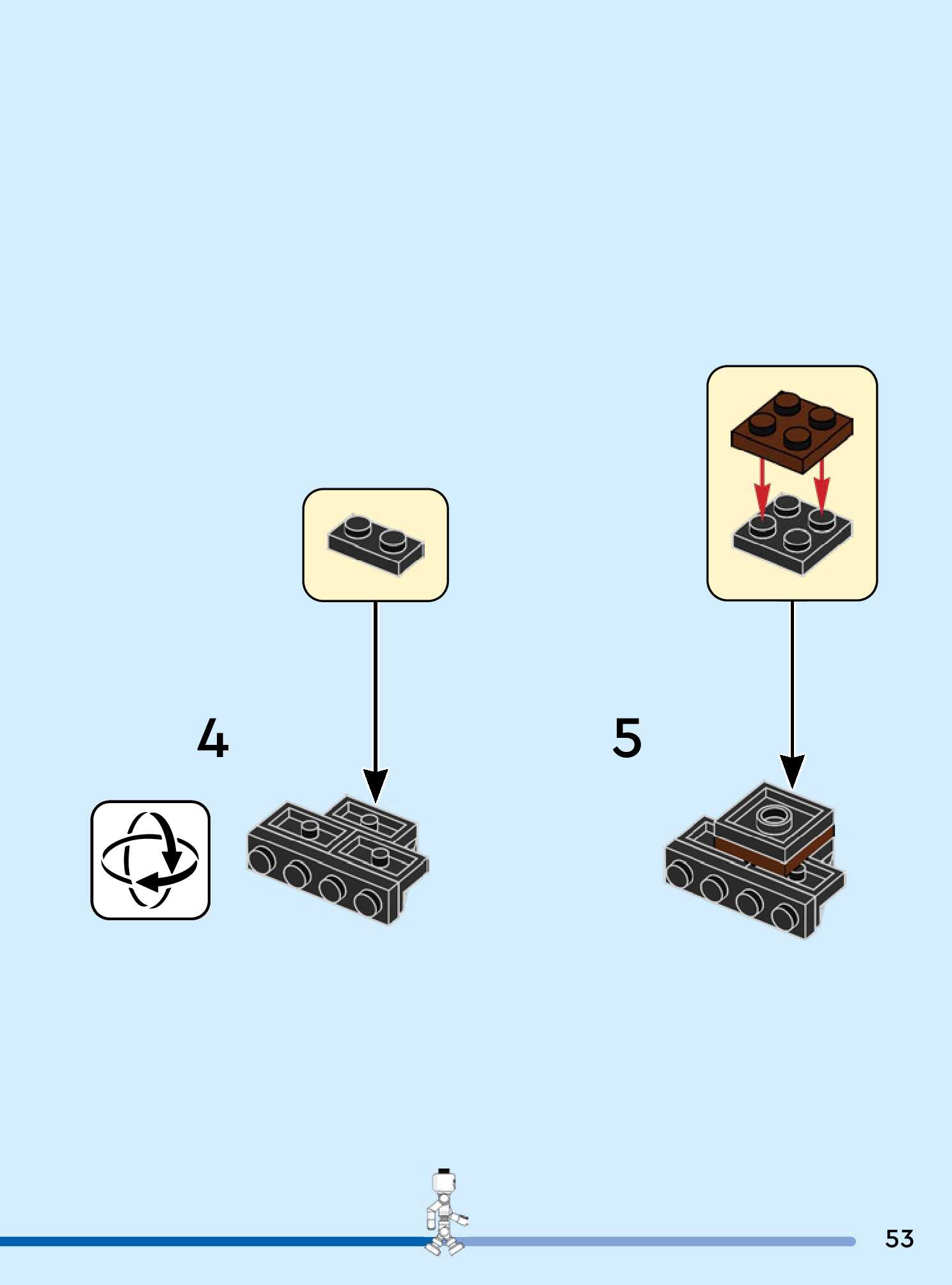 4

5

53