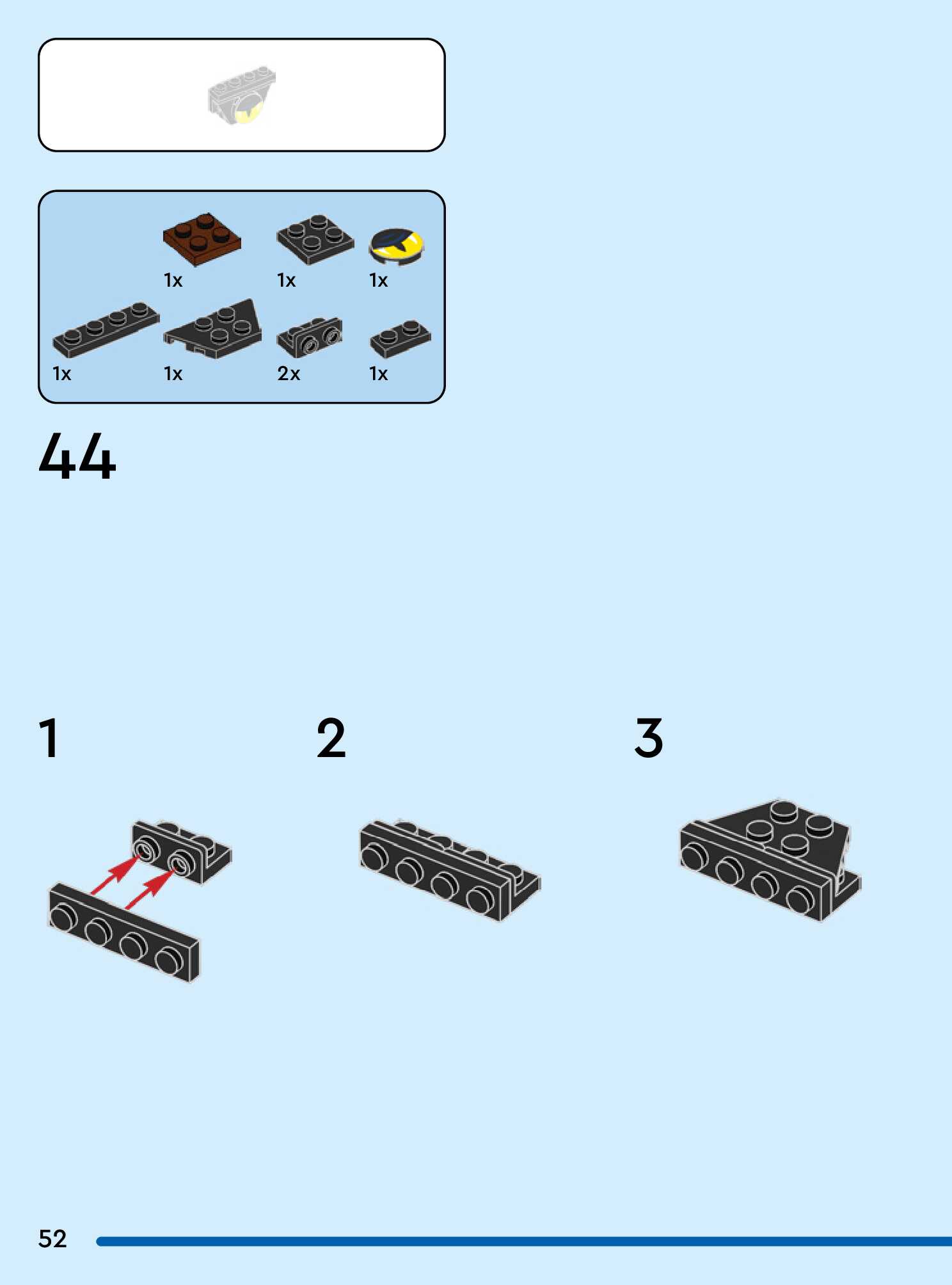 1x

1x

1x

1x

1x

2x

1x

44

1

2

3

52