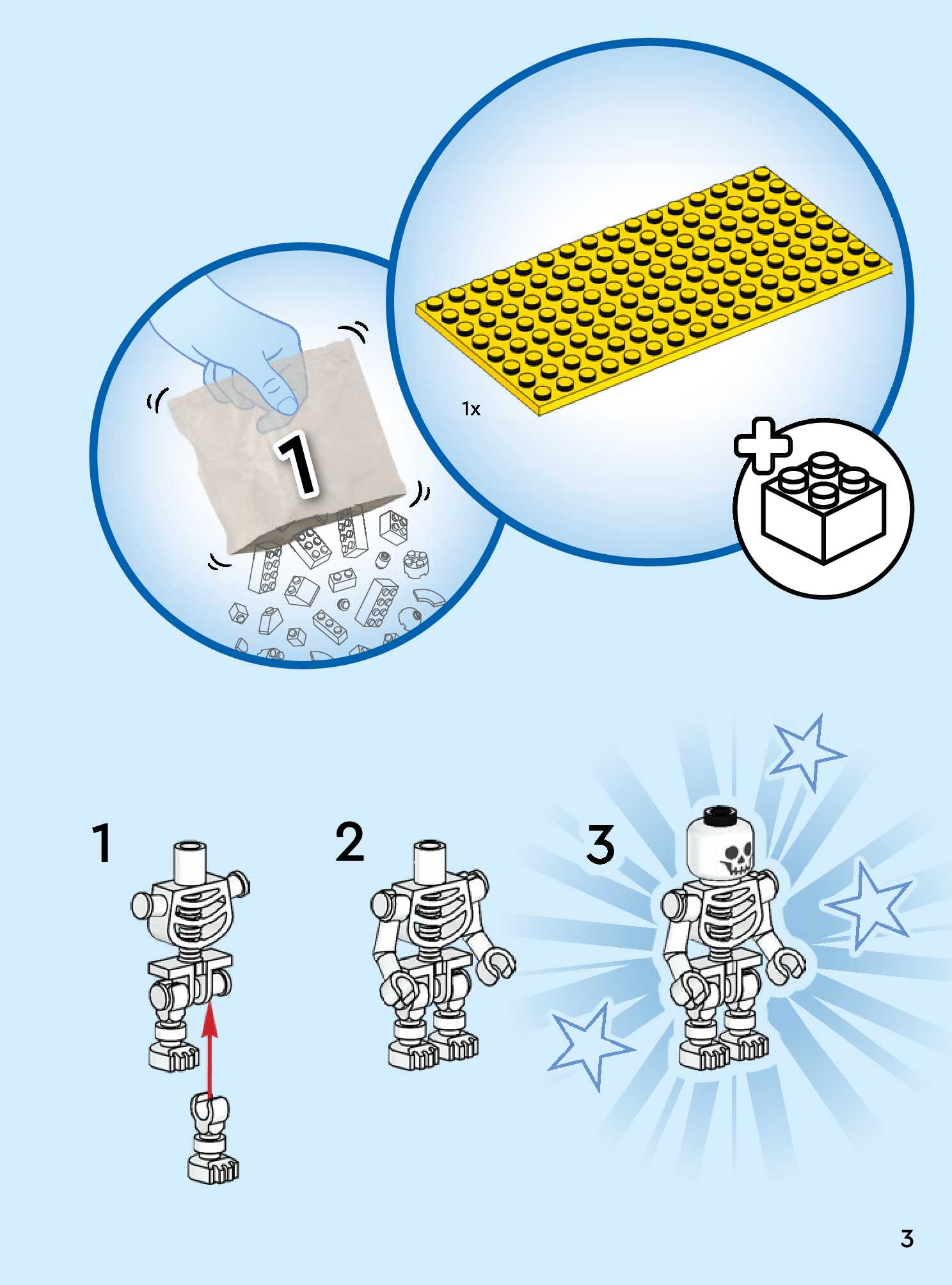 1

1x

1

2

3

3