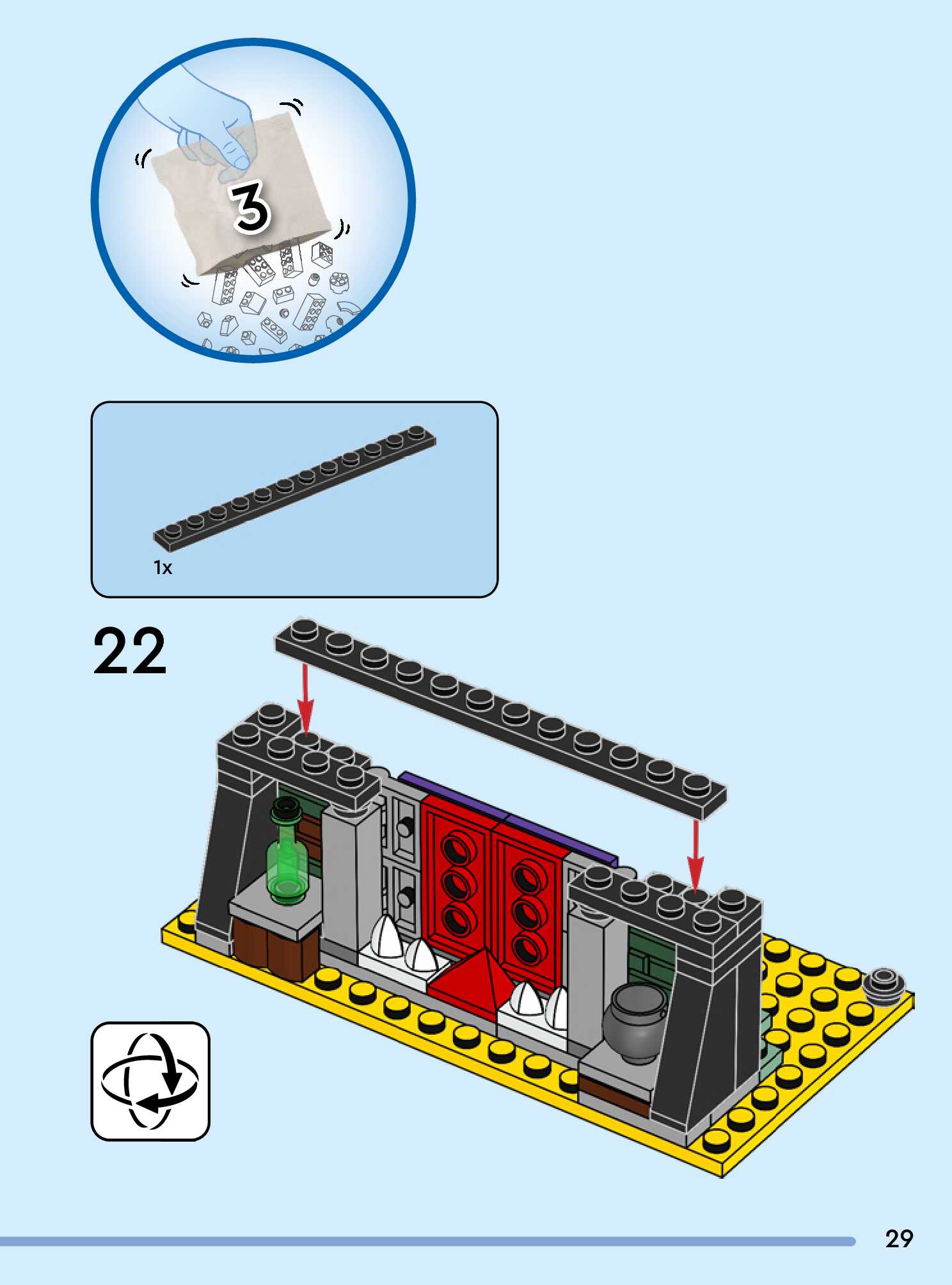 3

1x

22

29