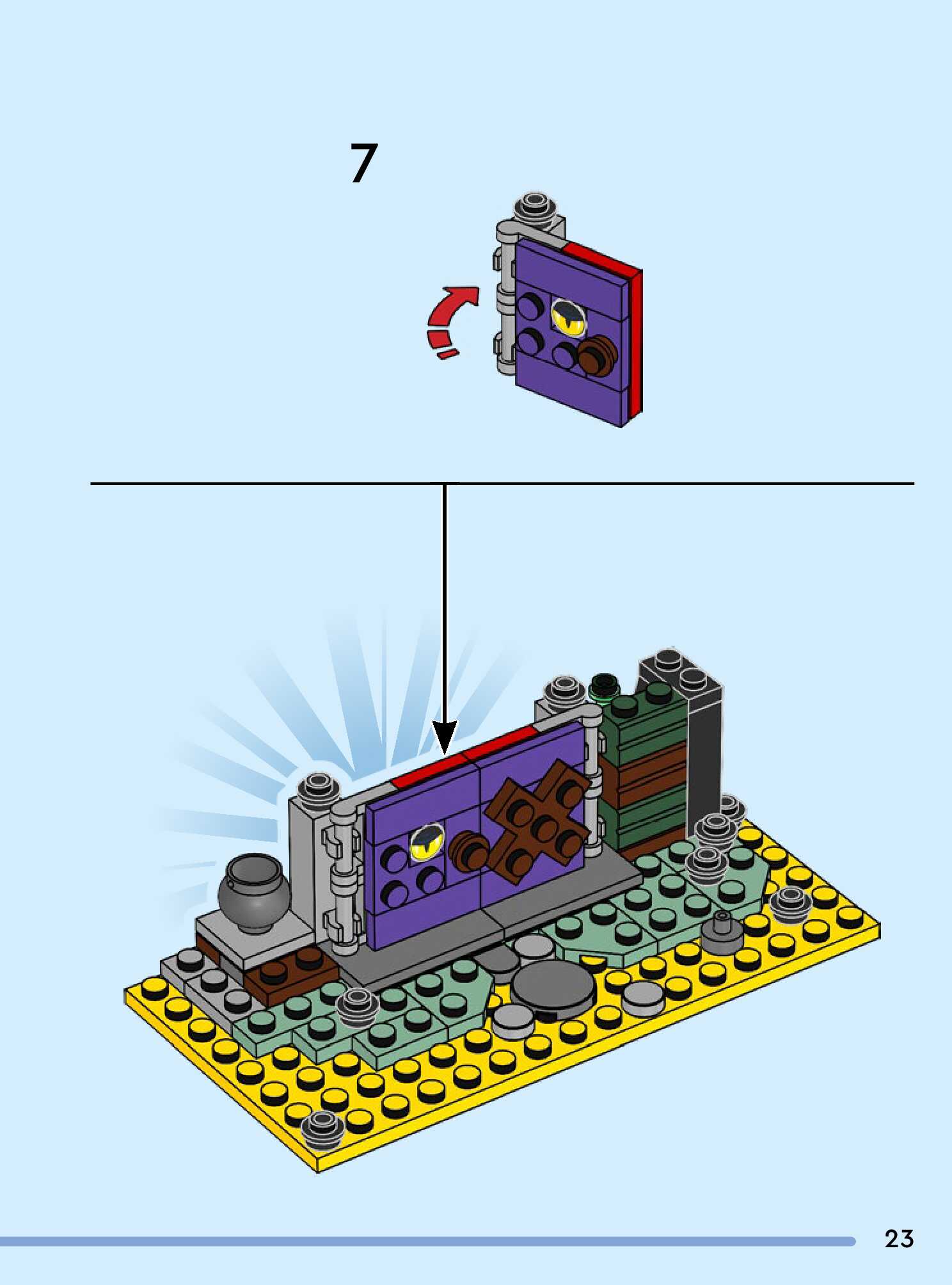 7

23