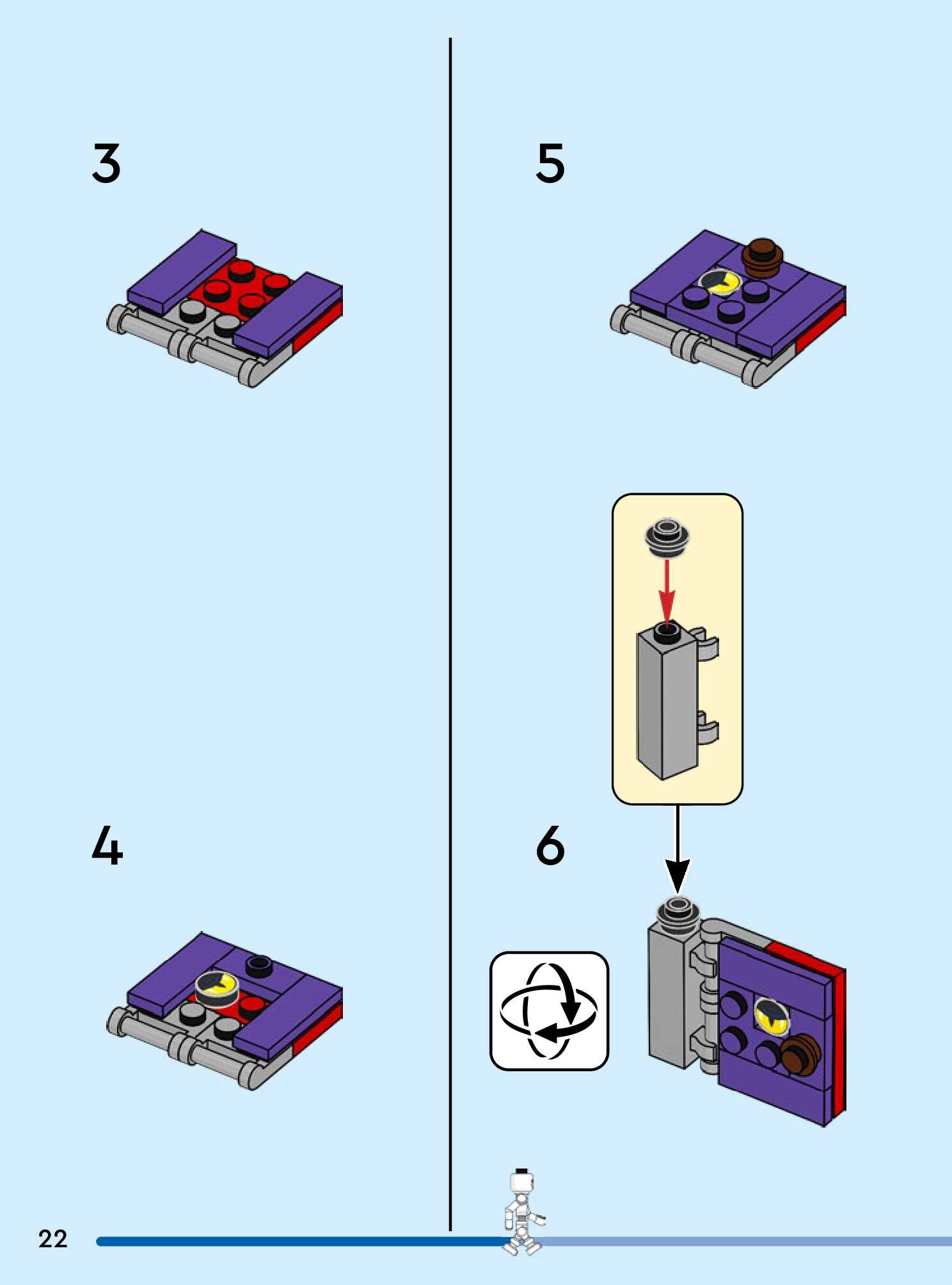 3

4

5

6

22