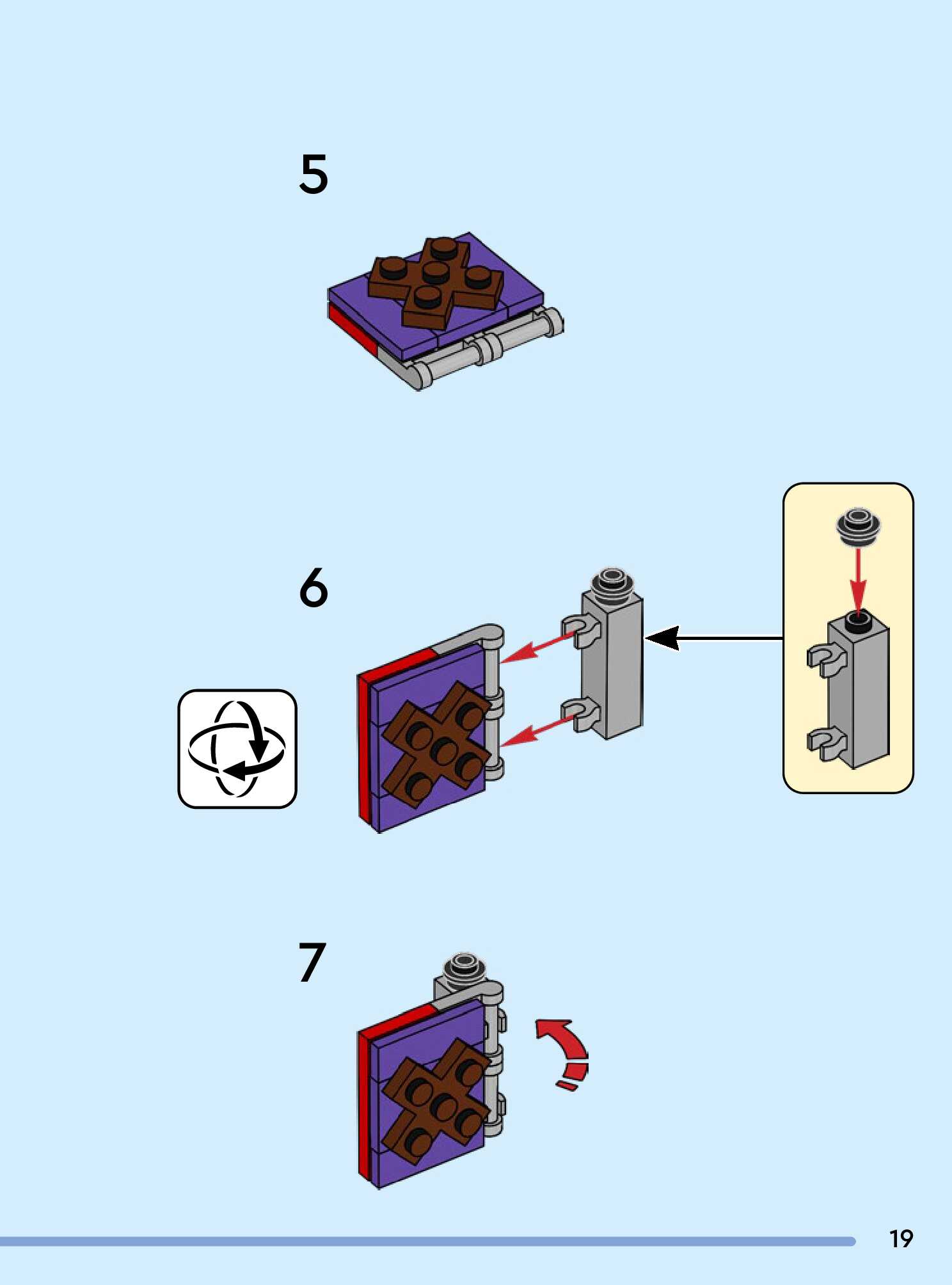 5

6

7

19