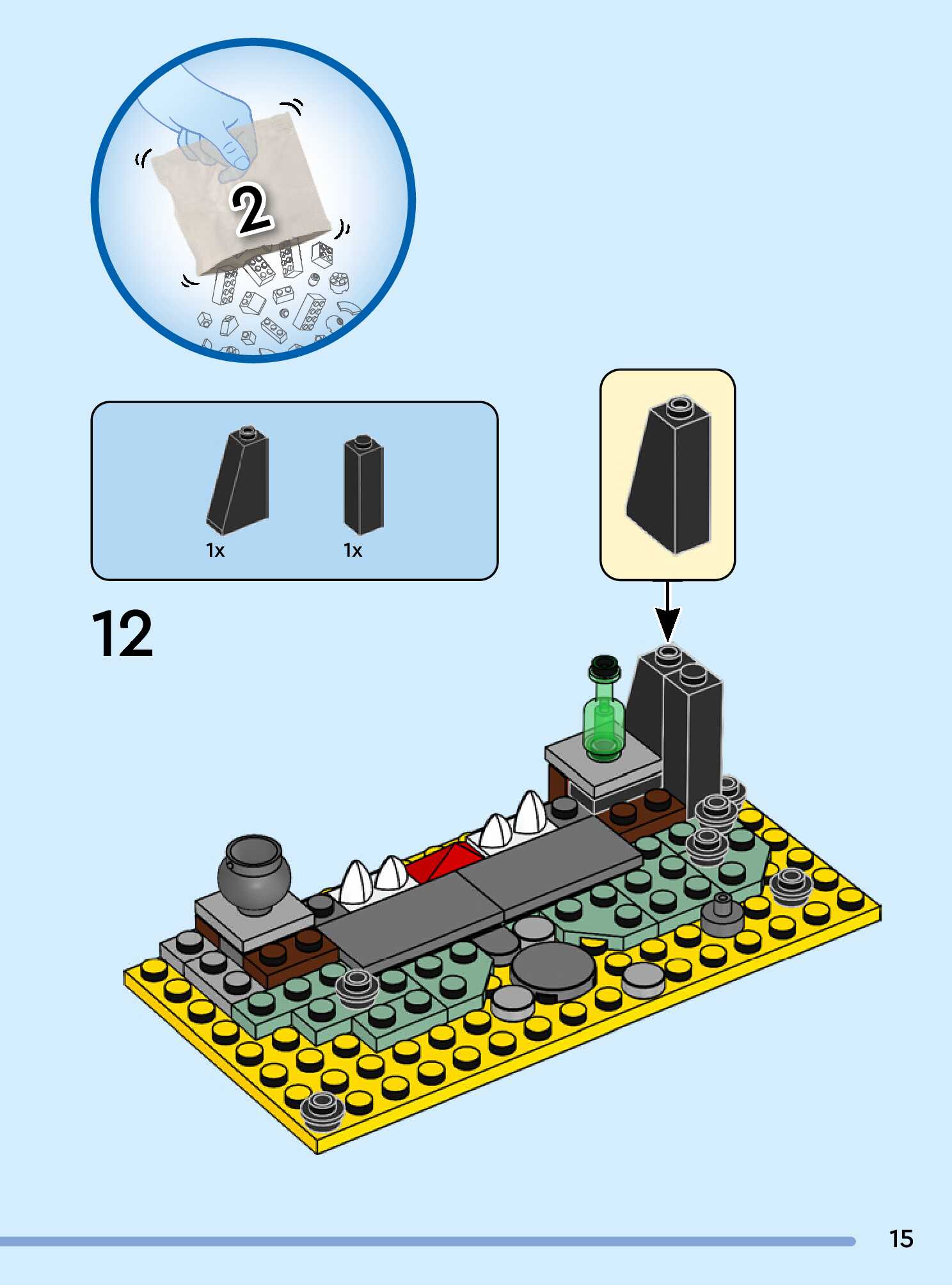 2

1x

1x

12

15