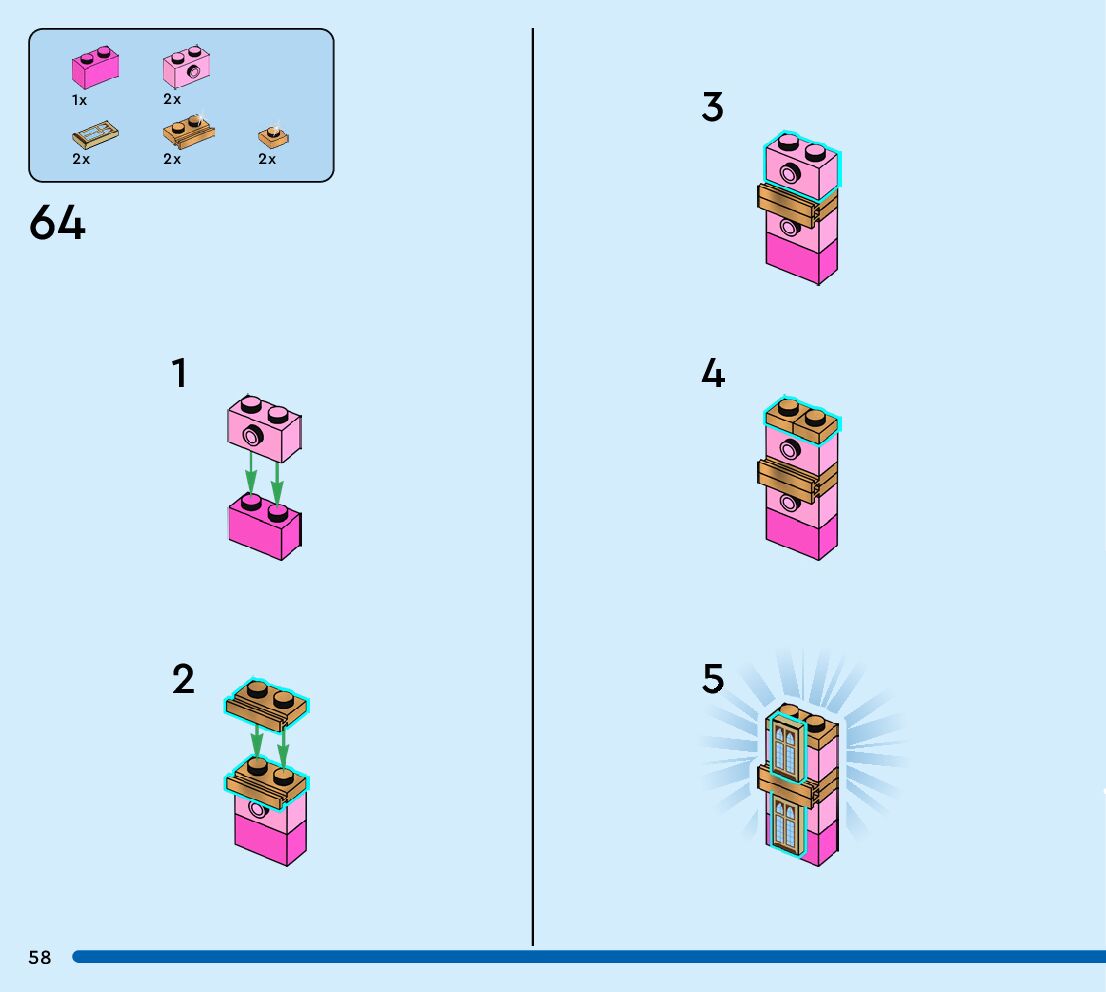 1x 2x
2x 2x 2x

64

1

2

3

4

5

58