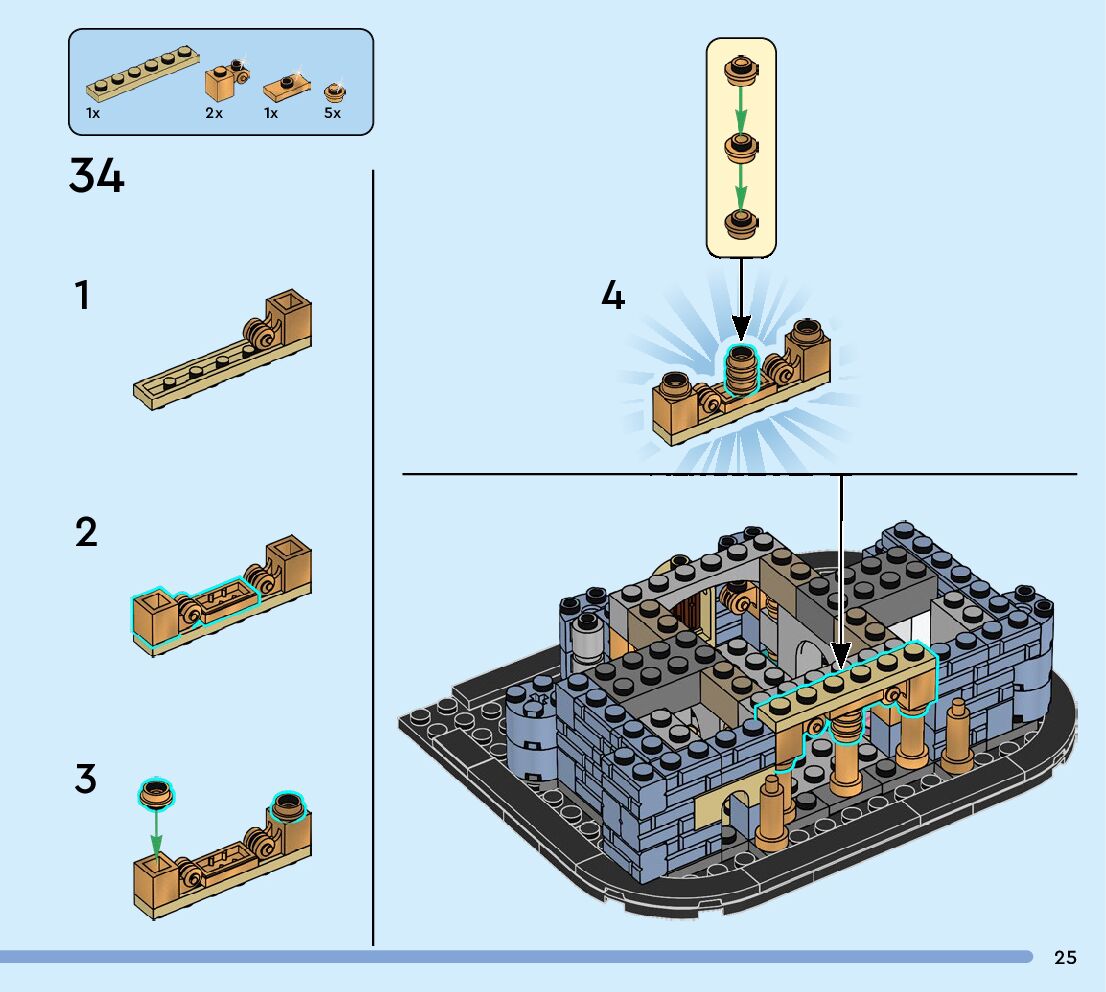 1x 2x 1x 5x

34

1

2

3

4

25