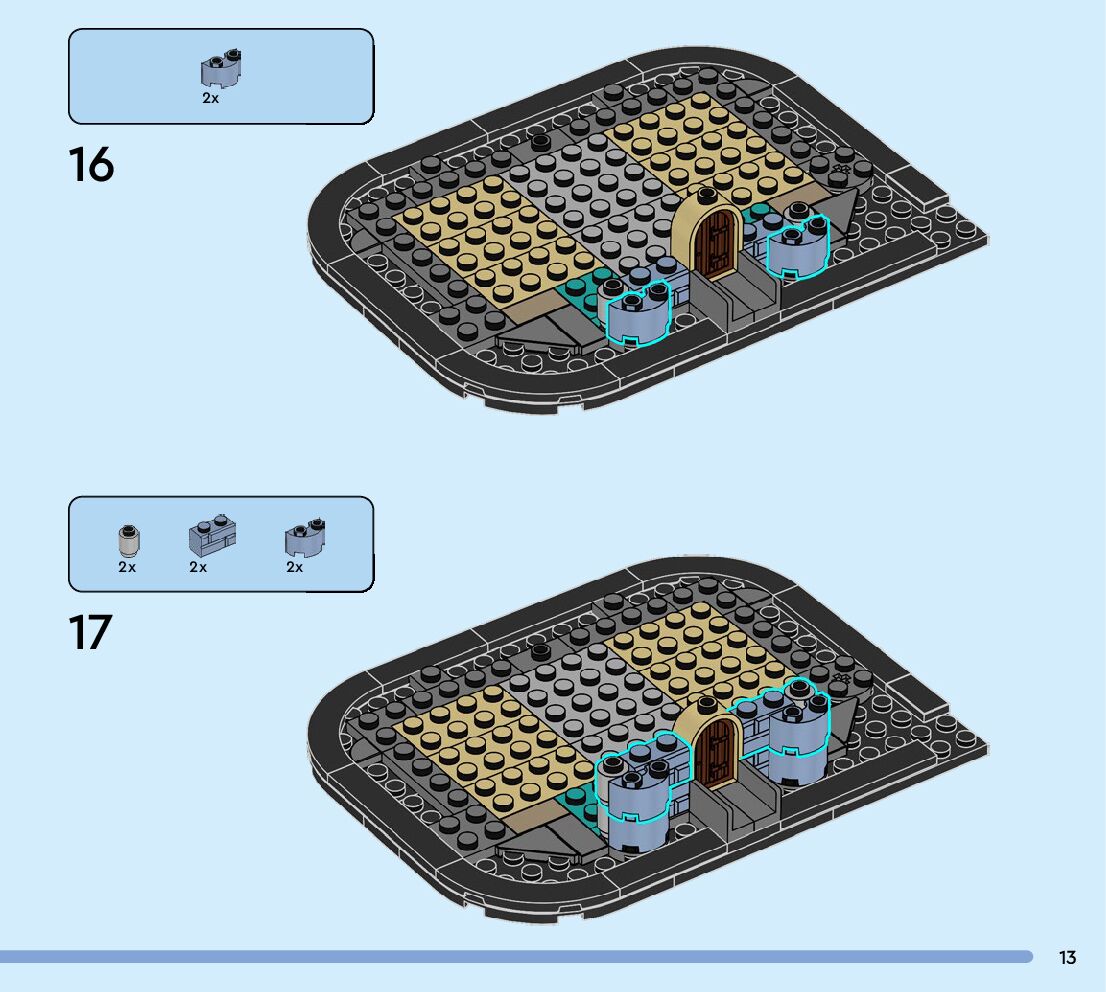 2x

16

2x 2x 2x

17

13