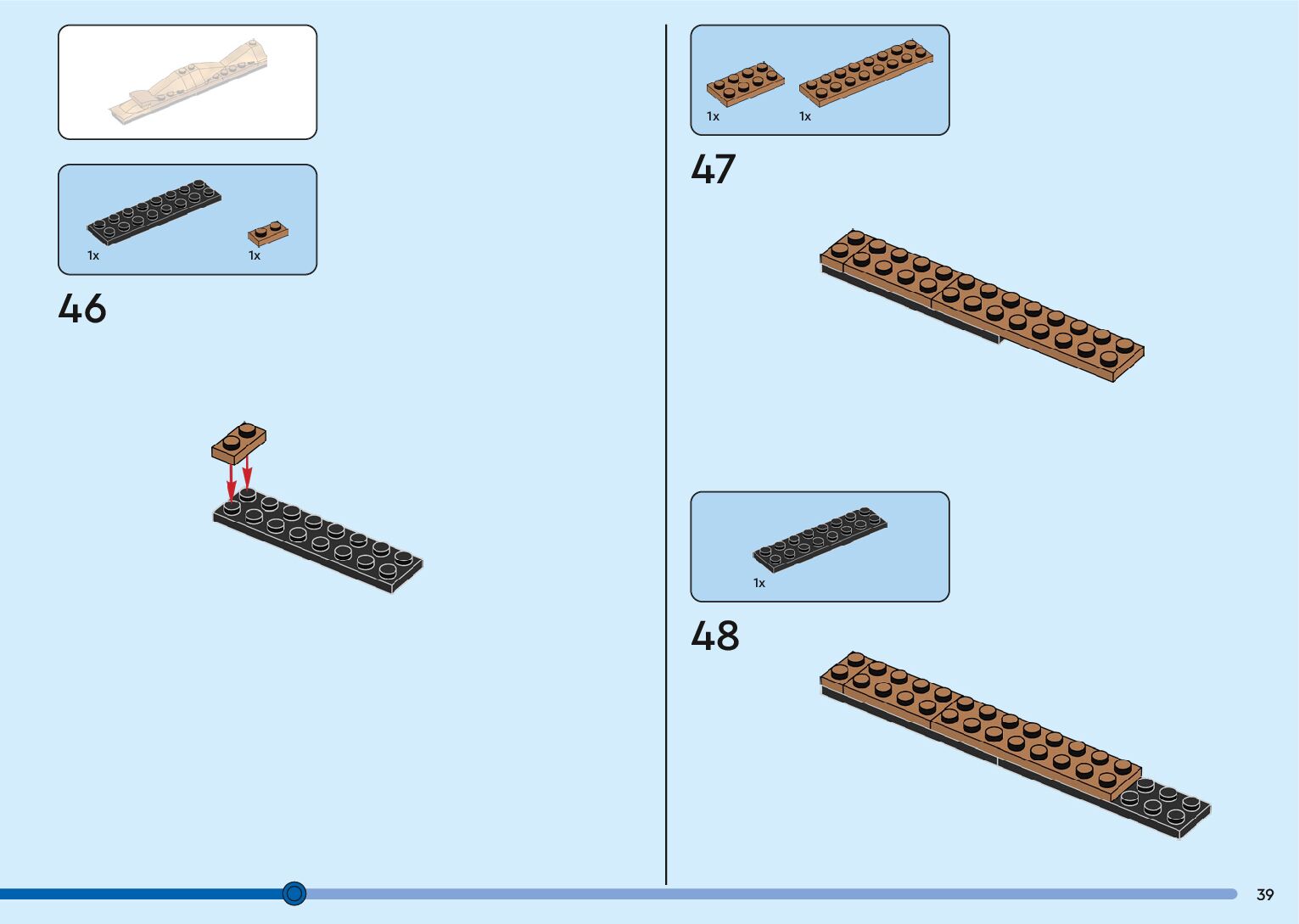 1x

1x

46

1x

1x

47

1x

48

39