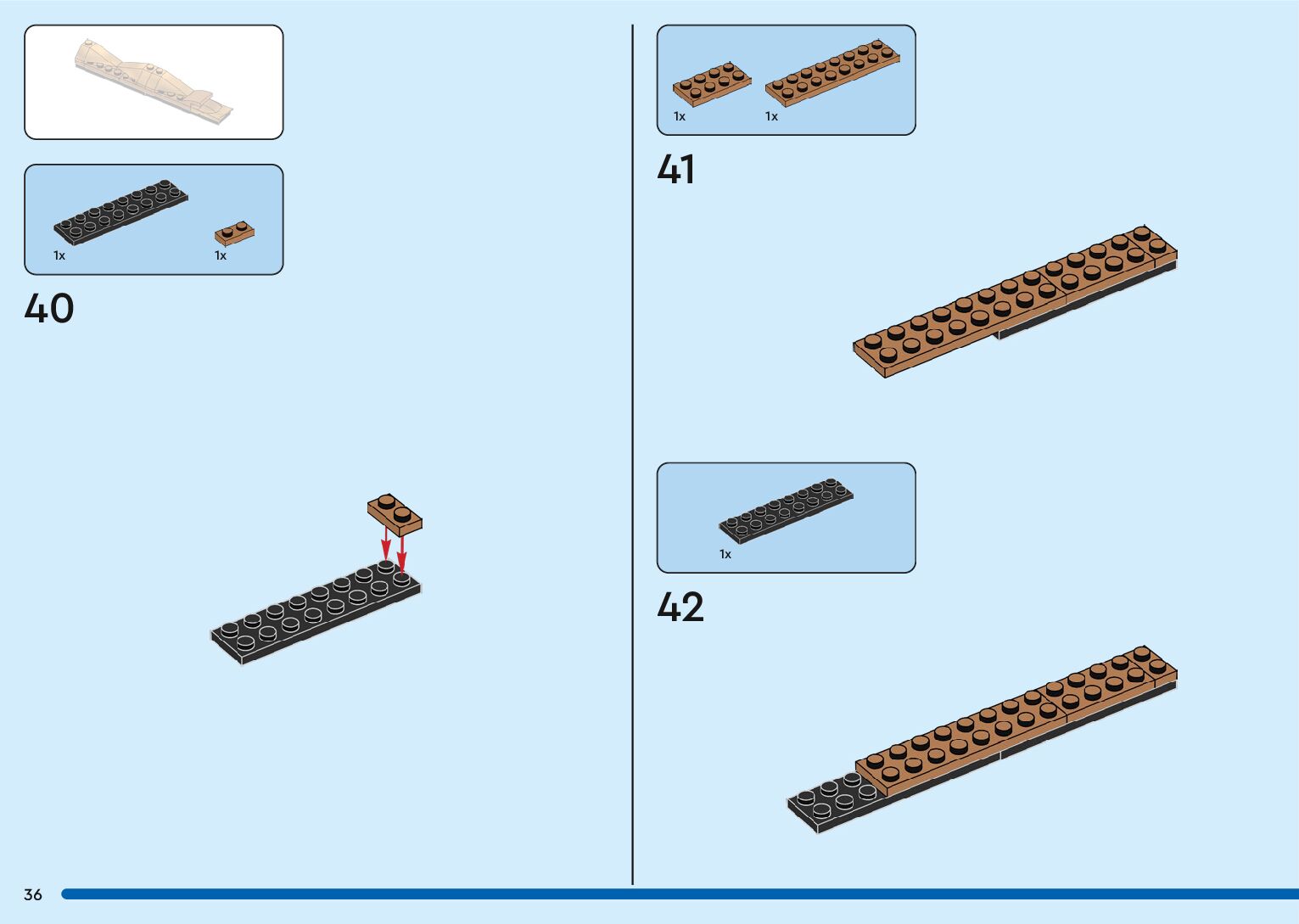 1x
1x

40

1x
1x

41

1x

42

36