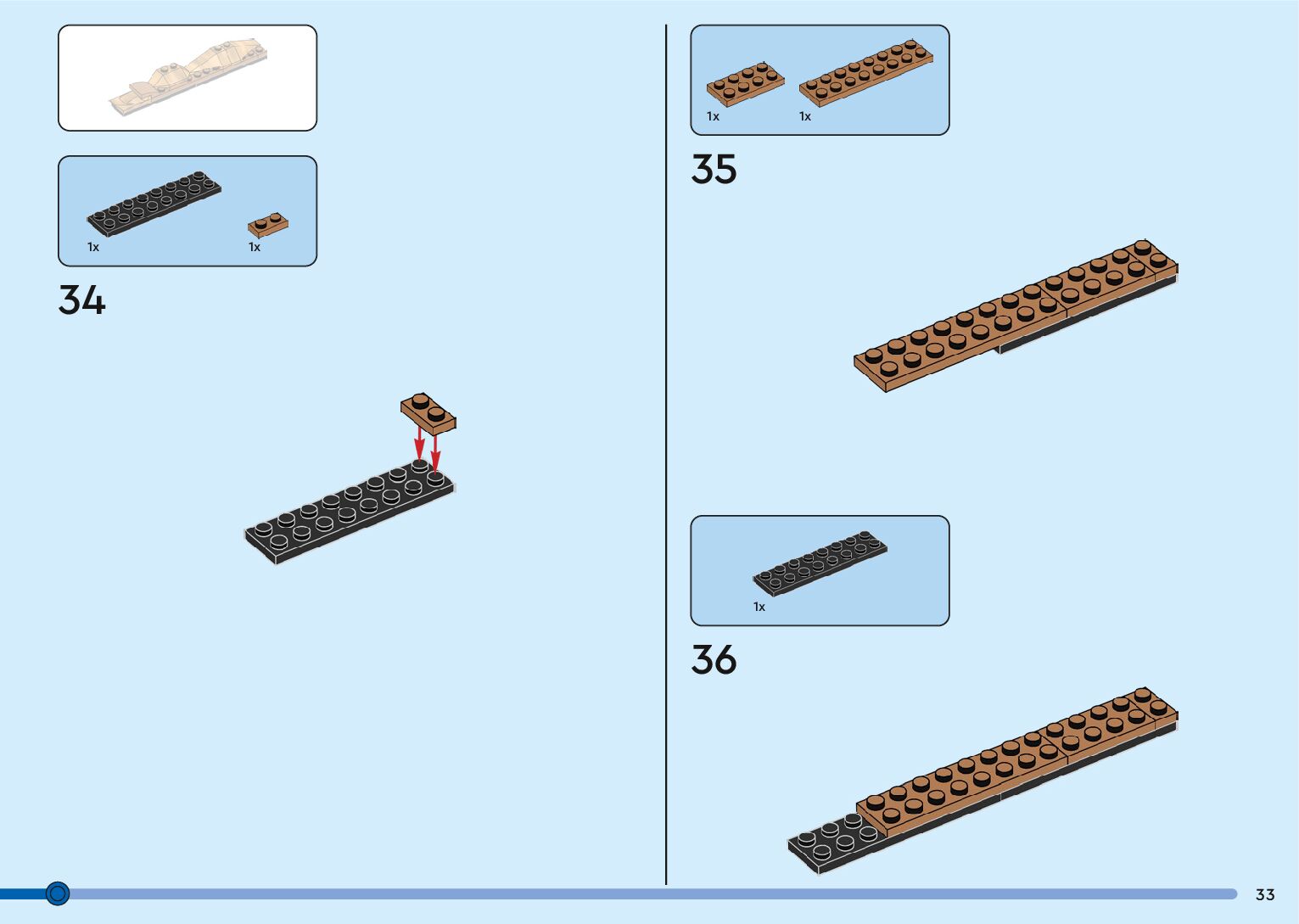 1x 1x

34

1x 1x

35

1x

36

33