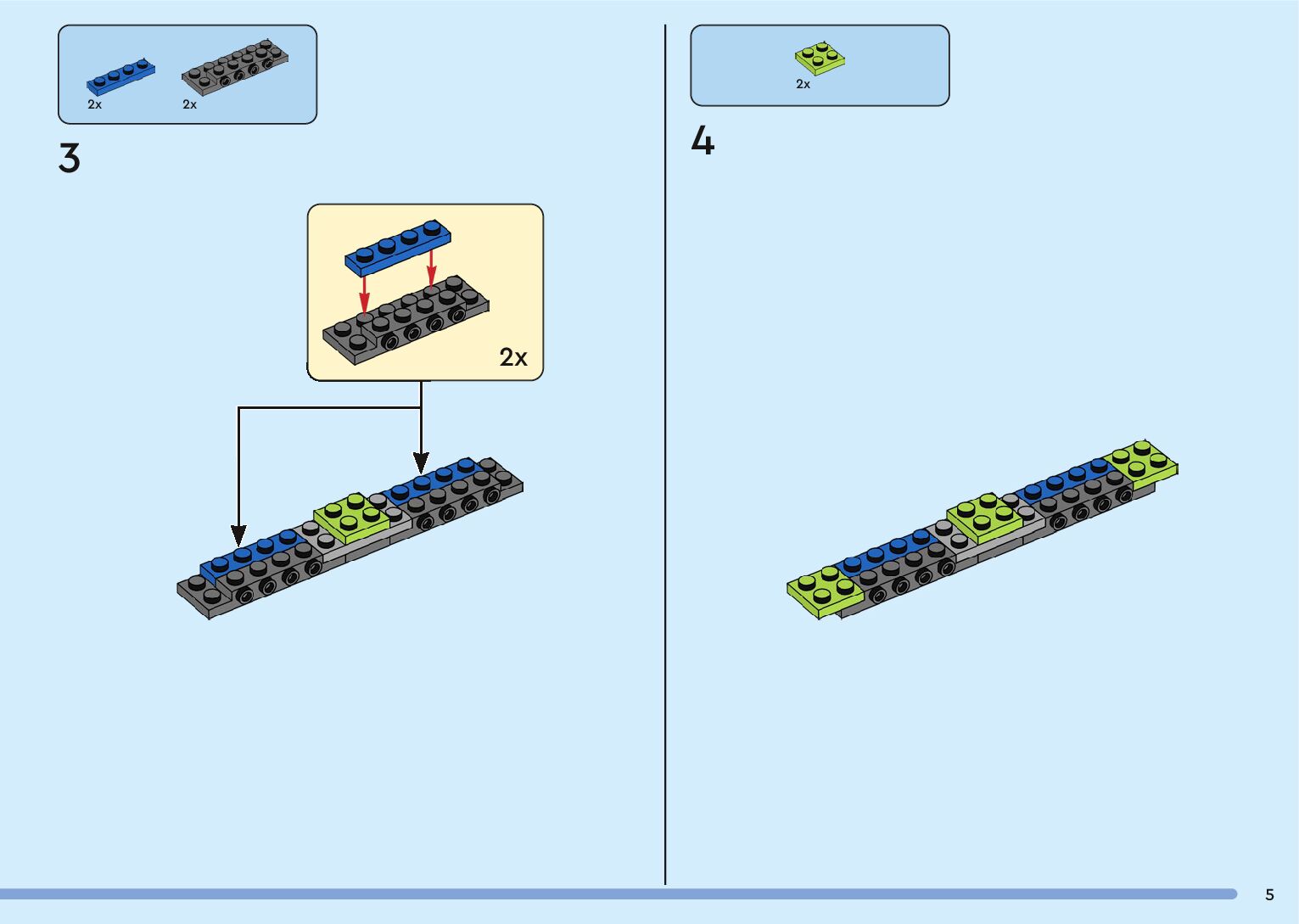 2x 2x

3

2x

2x

4

5