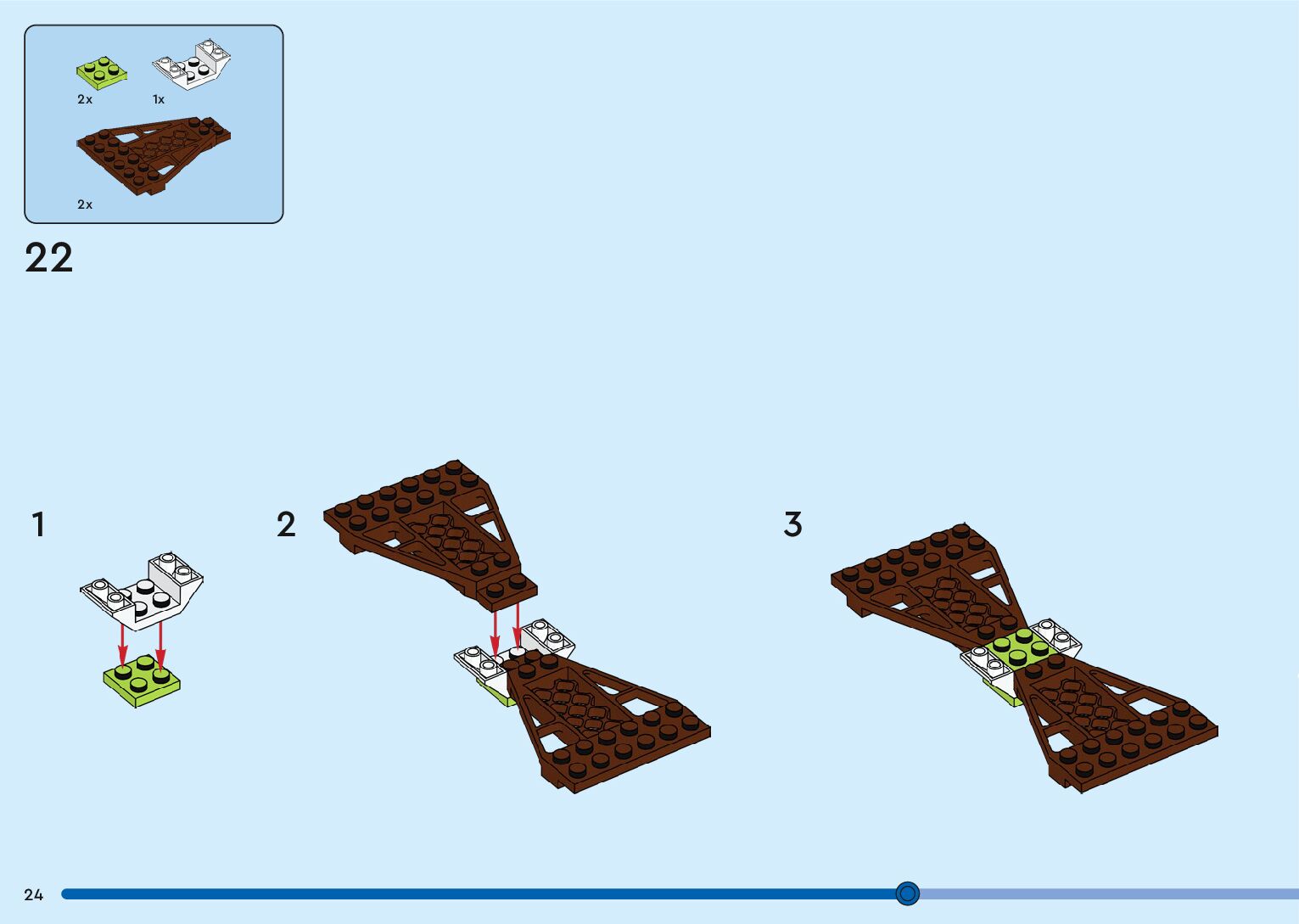 2x
1x
2x

22

1

2

3

24