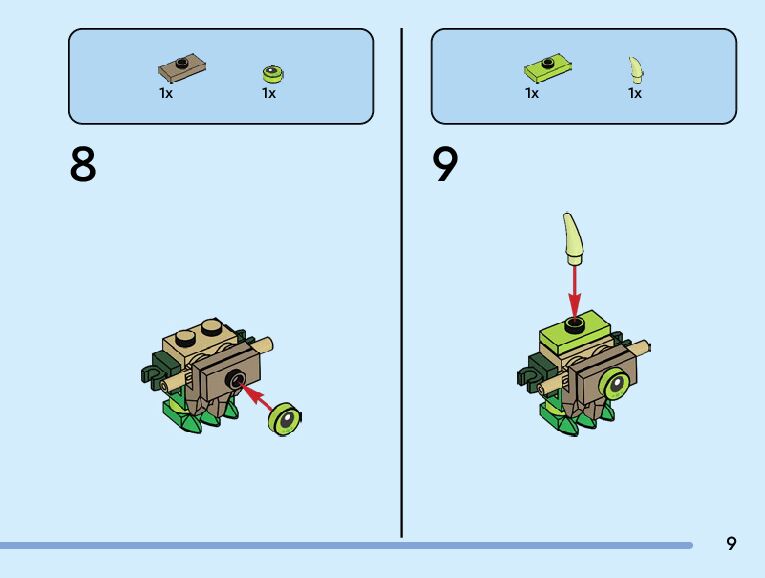 1x 1x

8

1x 1x

9

9