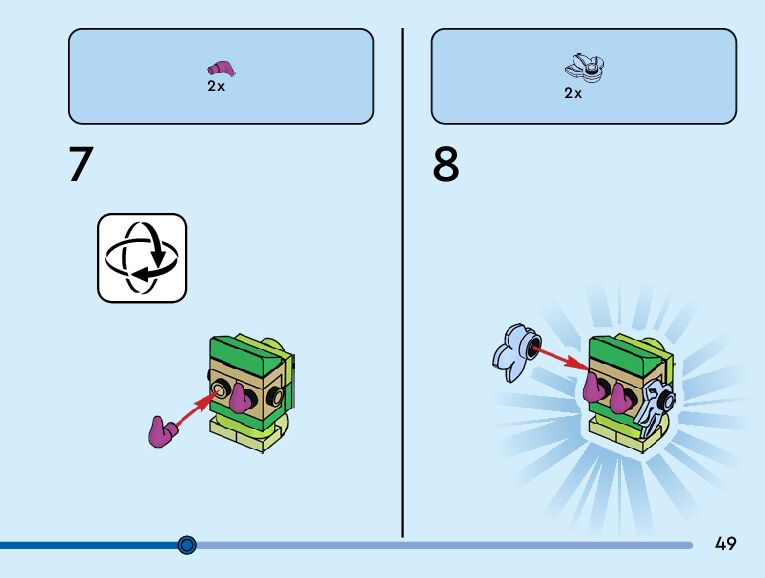 2x

7

2x

8

49