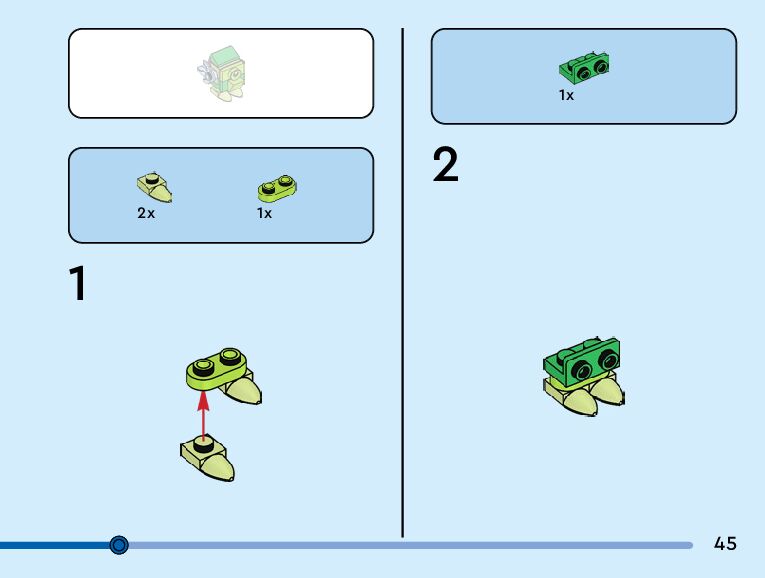 2x

1x

1

1x

2

45