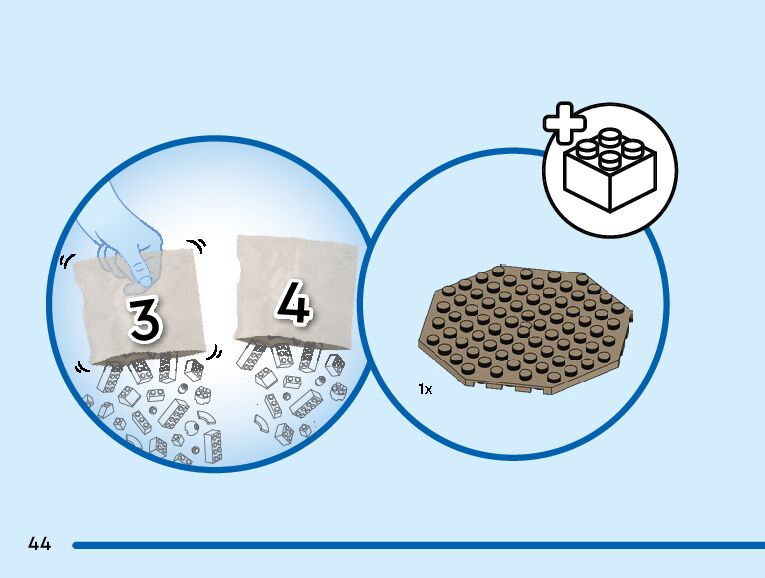 3

4

1x

44