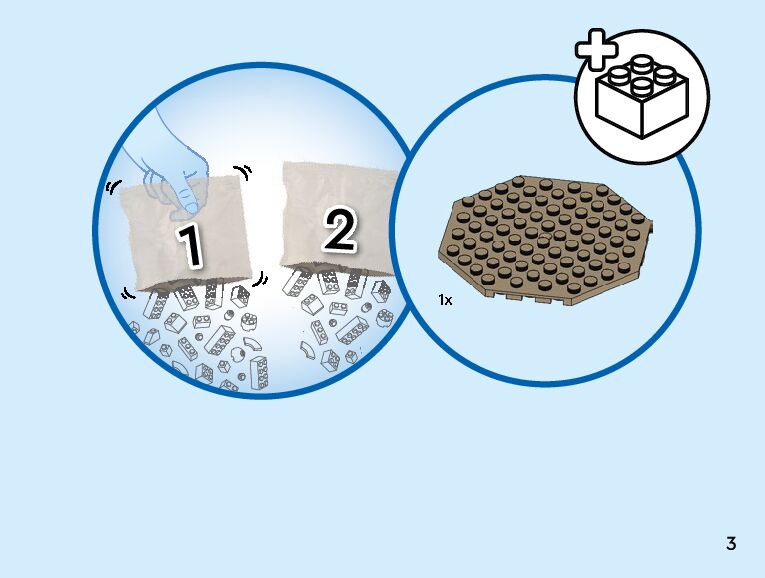 1

2

1x

3