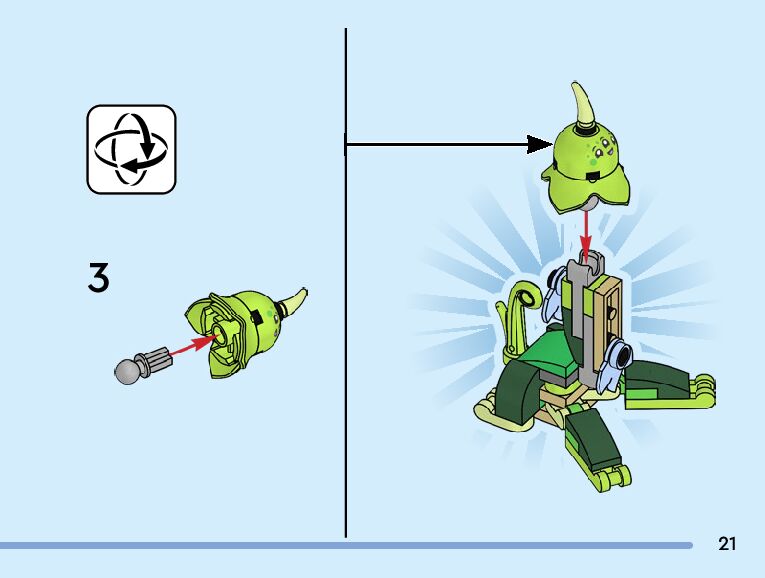 3

21