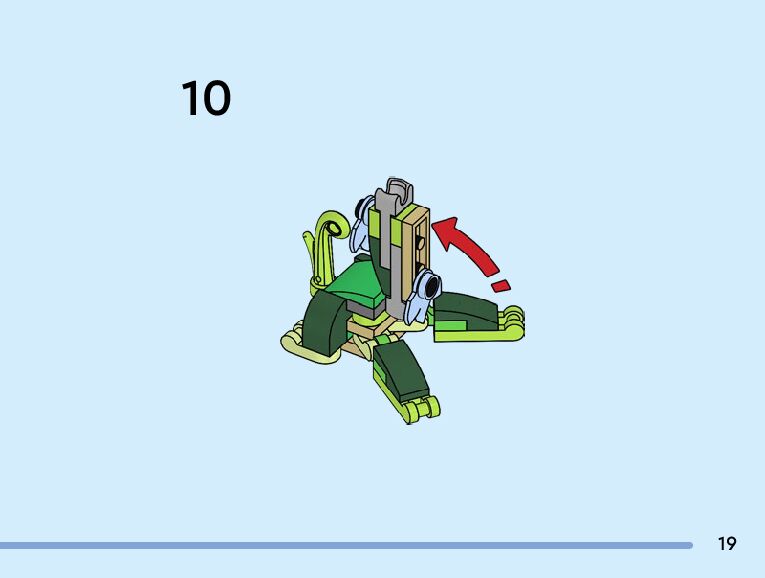 10

19